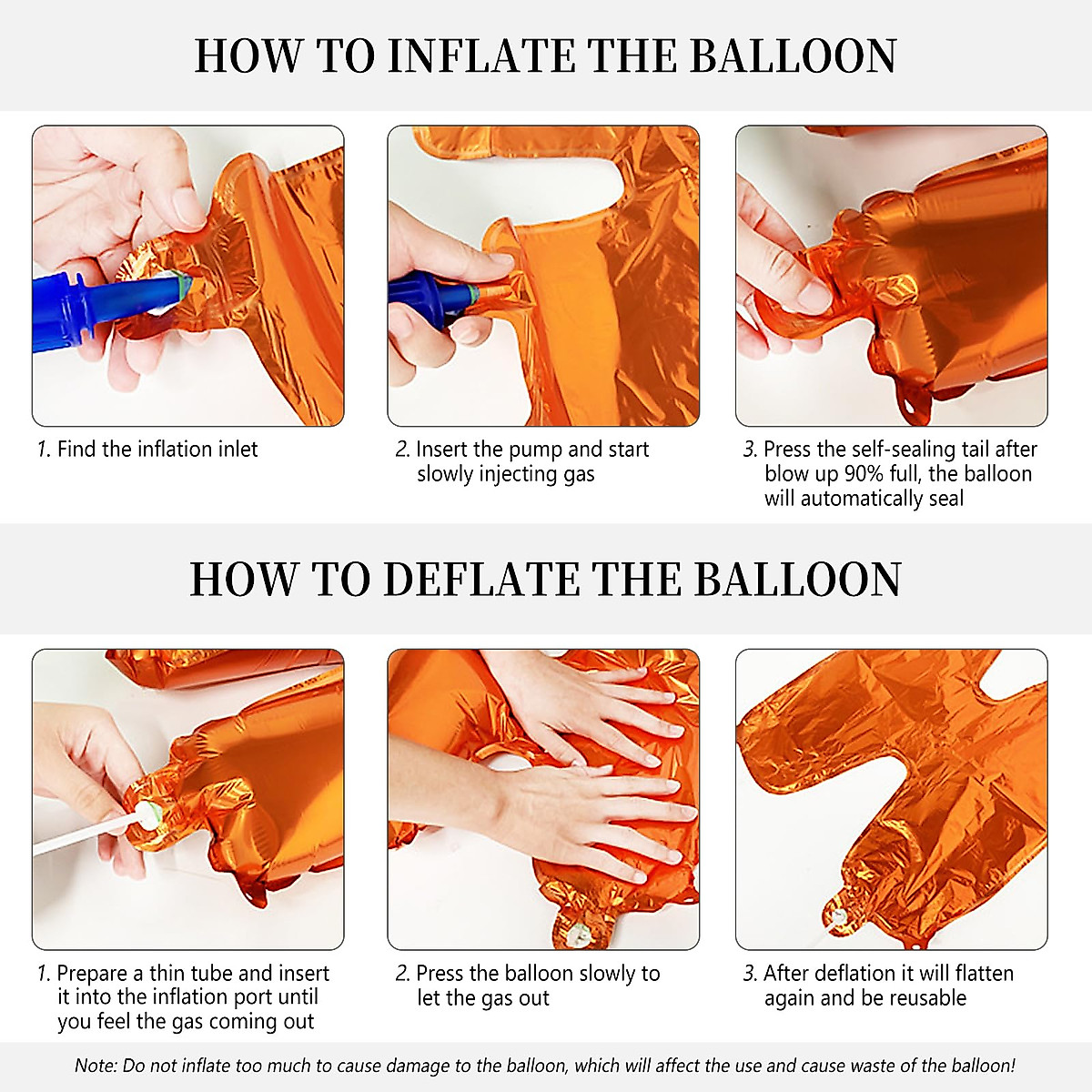 HOW TO INFLATE THE BALLOON

1. Find the inflation inlet

2. Insert the pump and start slowly injecting gas

3. Press the self-sealing tail after blow up 90% full, the balloon will automatically seal

HOW TO DEFLATE THE BALLOON

1. Prepare a thin tube and insert it into the inflation port until you feel the gas coming out

2. Press the balloon slowly to let the gas out

3. After deflation it will flatten again and be reusable

Note: Do not inflate too much to cause damage to the balloon, which will affect the use and cause waste of the balloon!