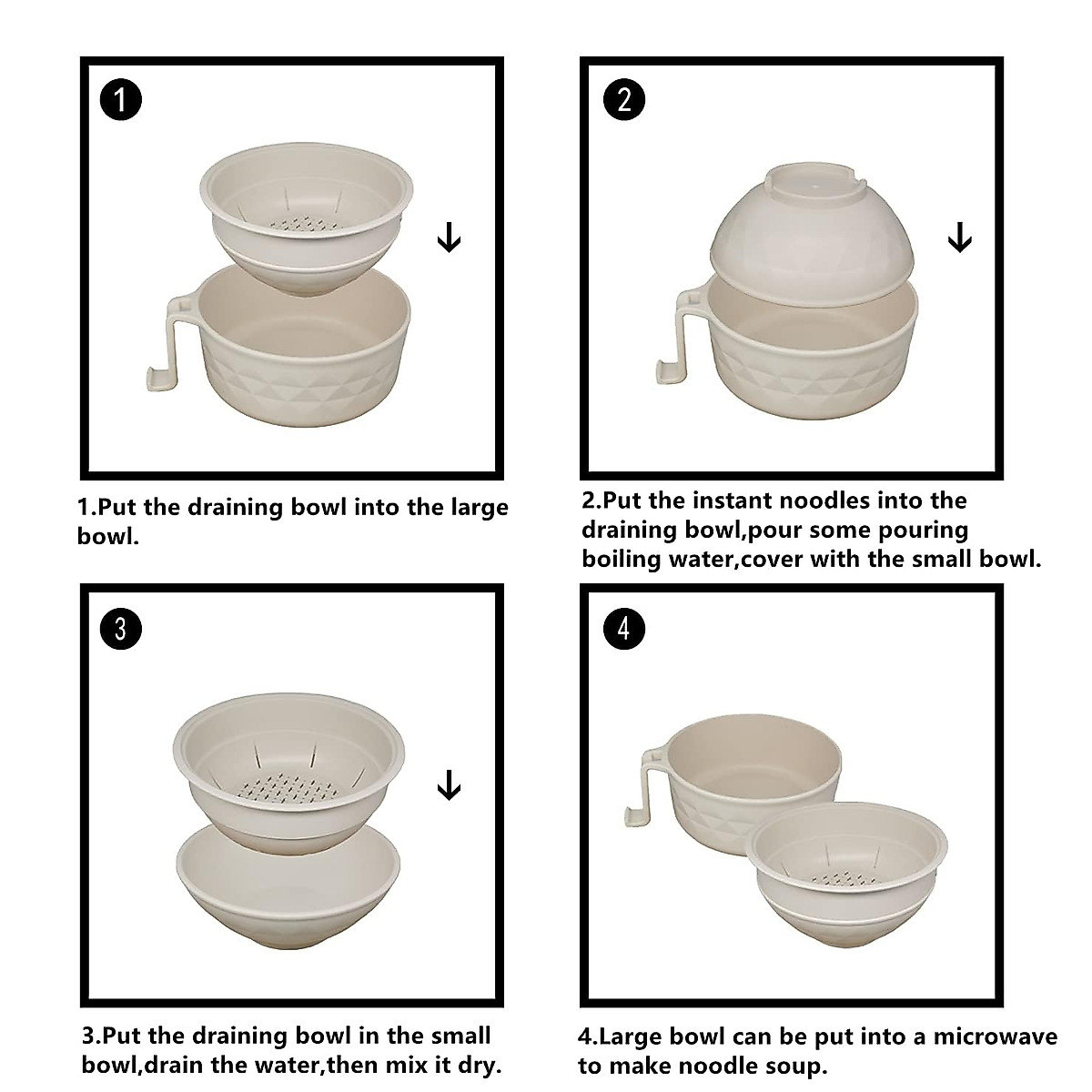 1

1.Put the draining bowl into the large bowl.

2

2.Put the instant noodles into the draining bowl,pour some pouring boiling water,cover with the small bowl.

3

3.Put the draining bowl in the small bowl,drain the water,then mix it dry.

4

4.Large bowl can be put into a microwave to make noodle soup.