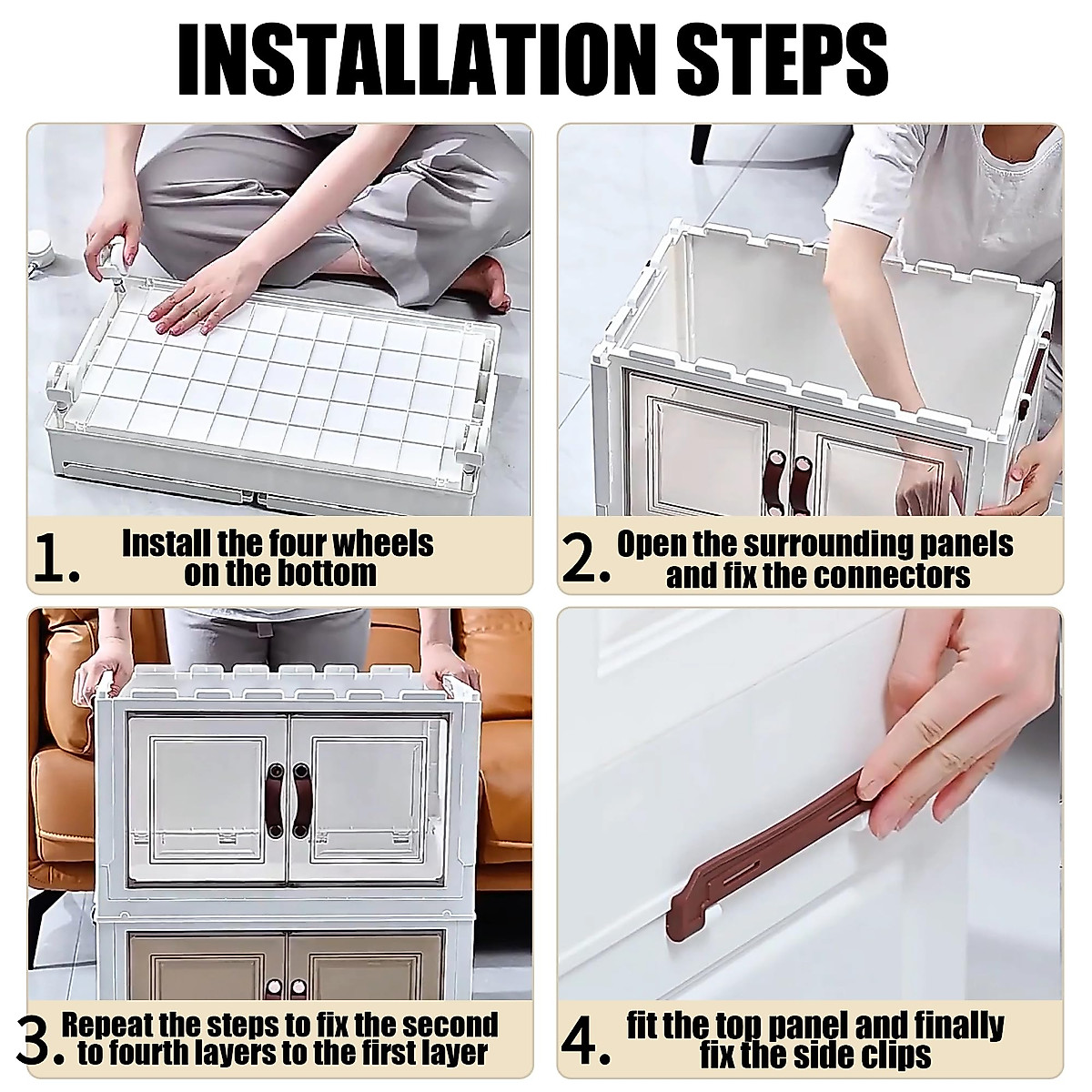 INSTALLATION STEPS

1. Install the four wheels on the bottom

2. Open the surrounding panels and fix the connectors

3. Repeat the steps to fix the second to fourth layers to the first layer

4. fit the top panel and finally fix the side clips