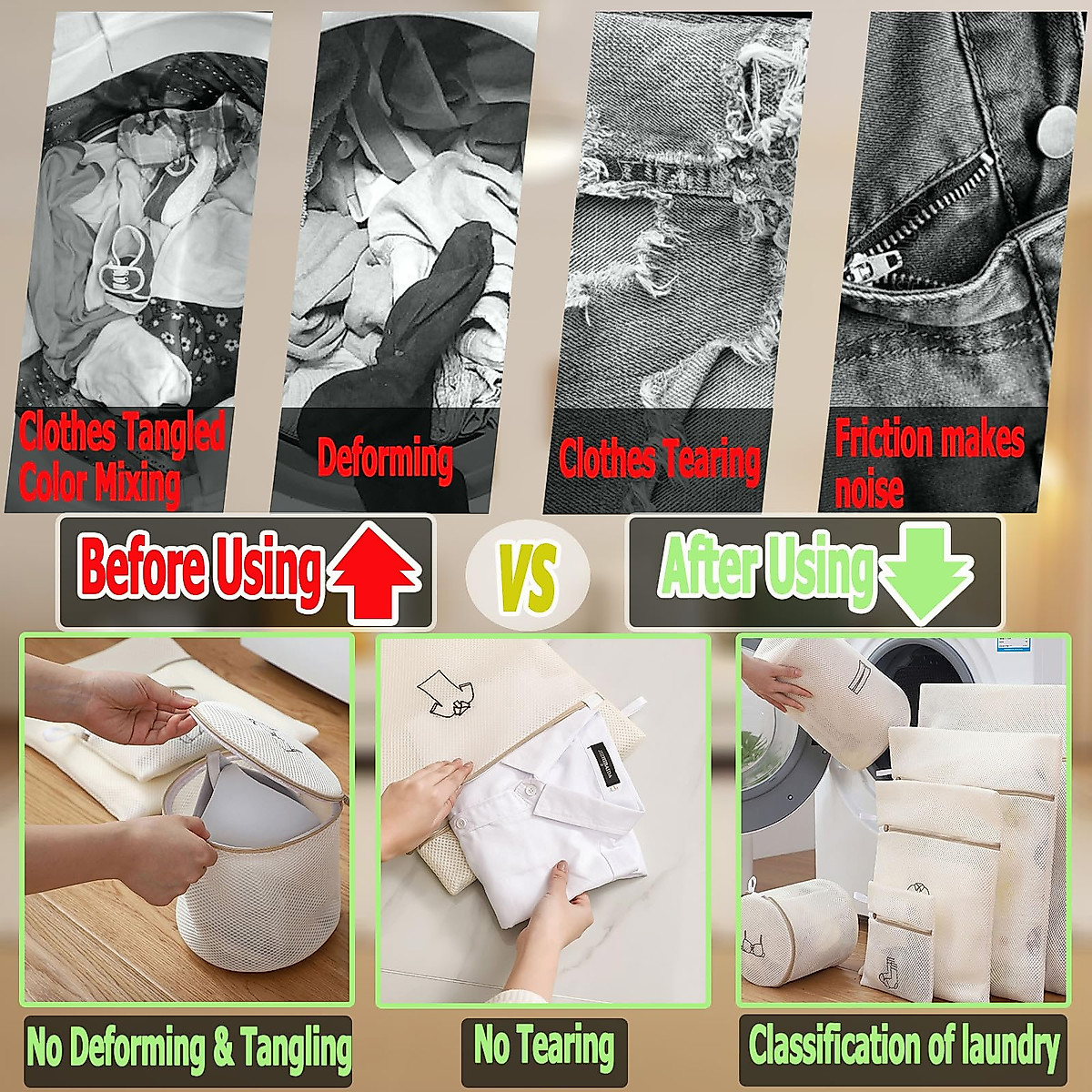 Clothes Tangled Color Mixing

Deforming

Clothes Tearing

Friction makes noise

Before Using

VS

After Using

No Deforming & Tangling

No Tearing

Classification of laundry