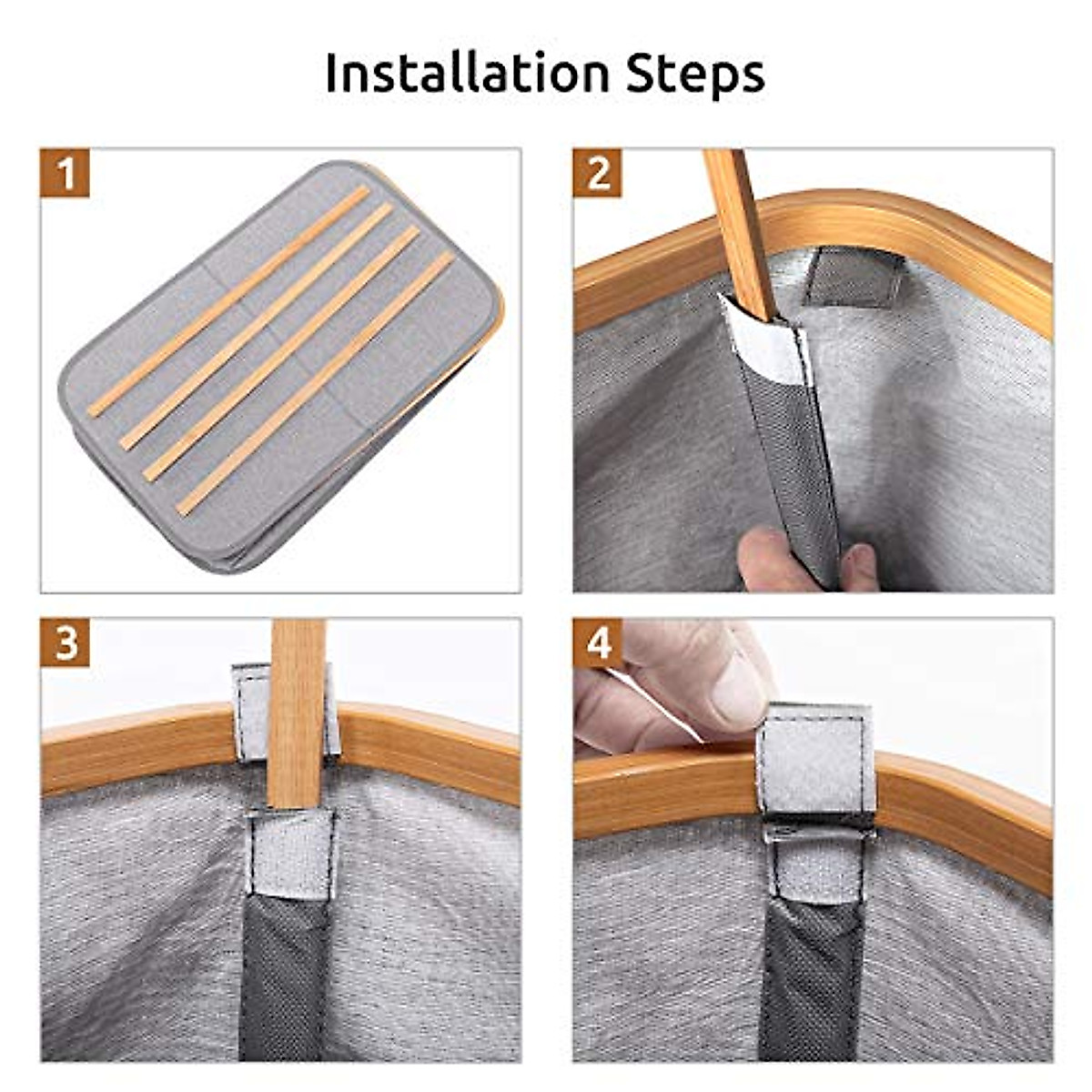 Installation Steps

1

2

3

4