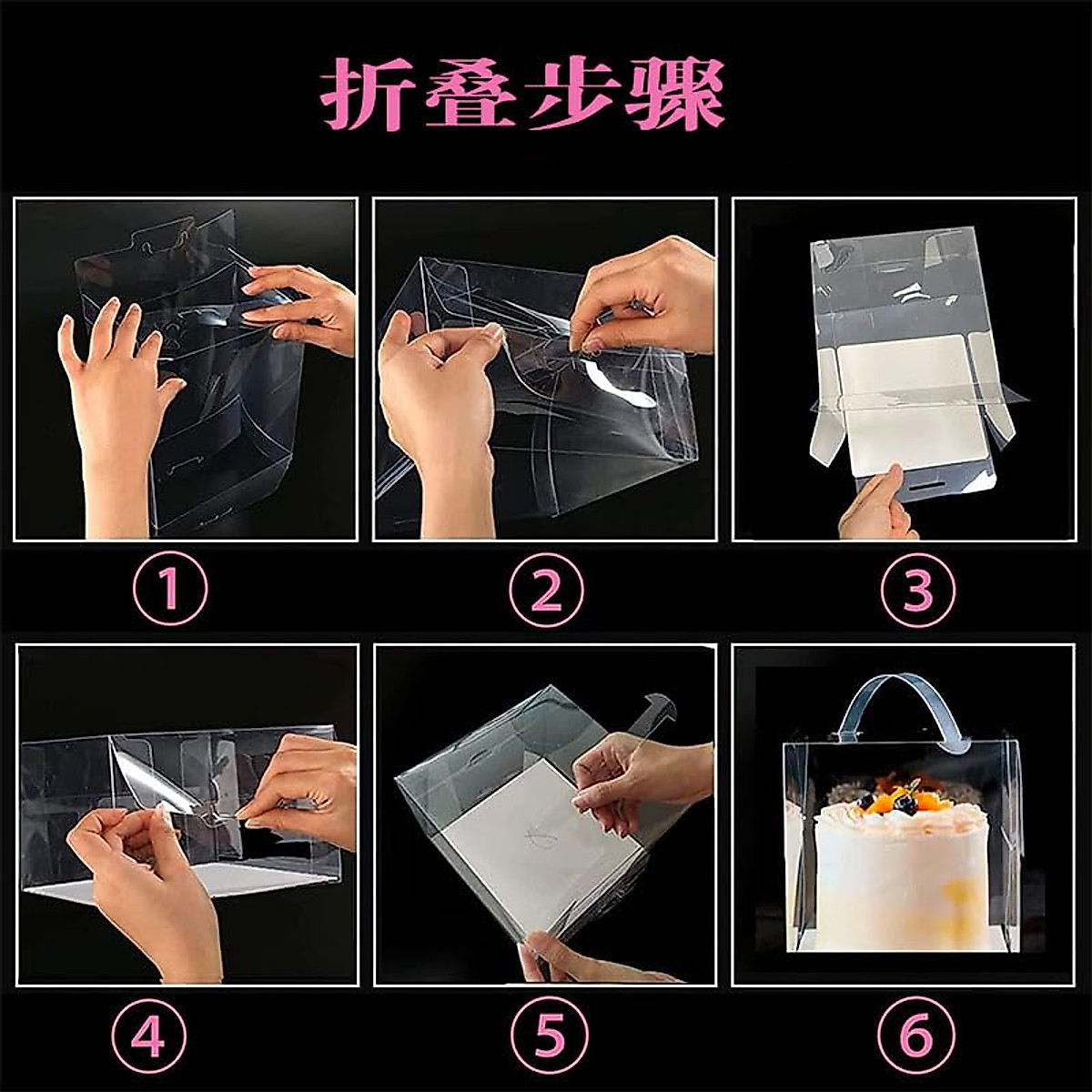 折叠步骤

①

②

③

④

⑤

⑥