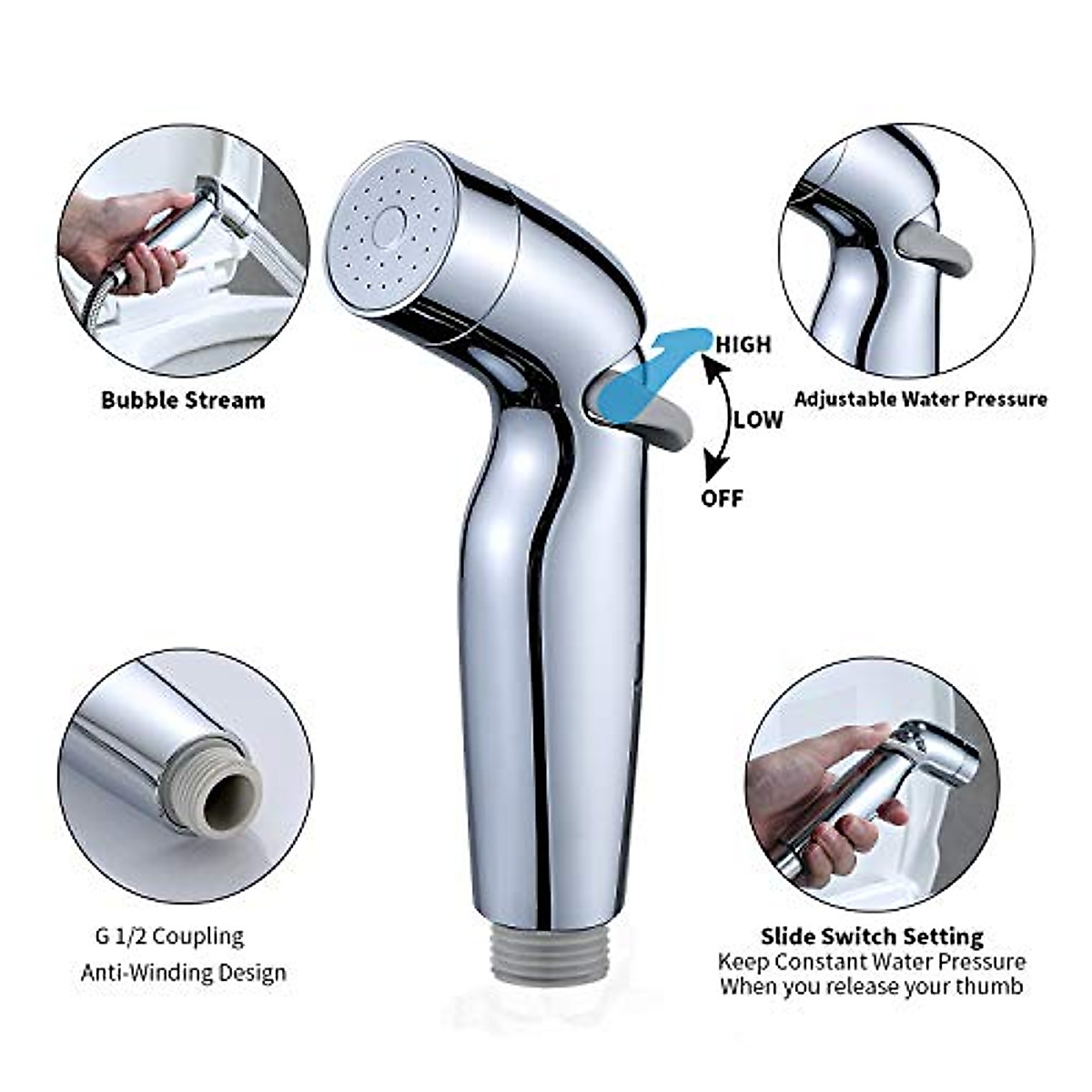 Bubble Stream

HIGH
LOW
OFF

Adjustable Water Pressure

G 1/2 Coupling
Anti-Winding Design

Slide Switch Setting
Keep Constant Water Pressure
When you release your thumb