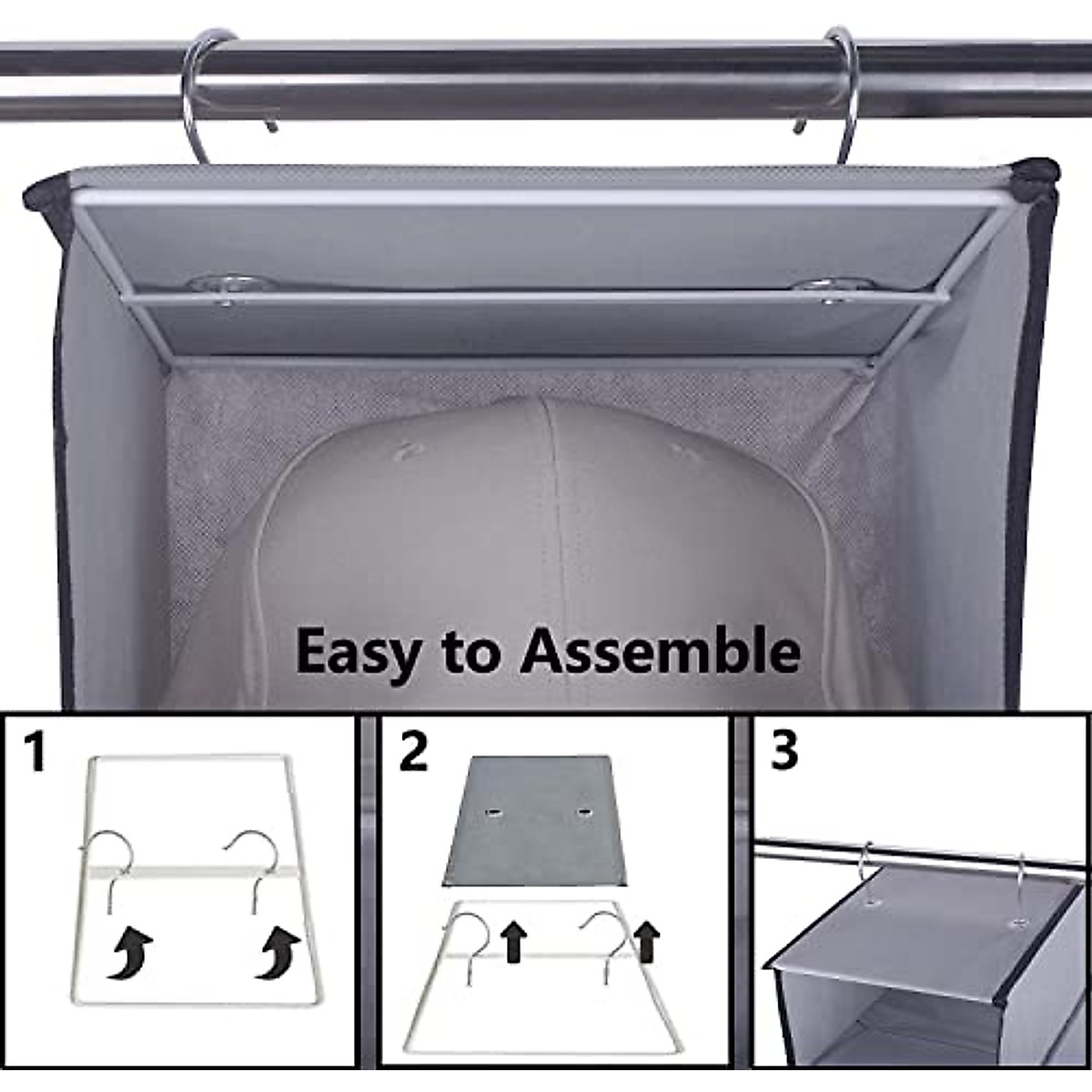 Easy to Assemble

1

2

3