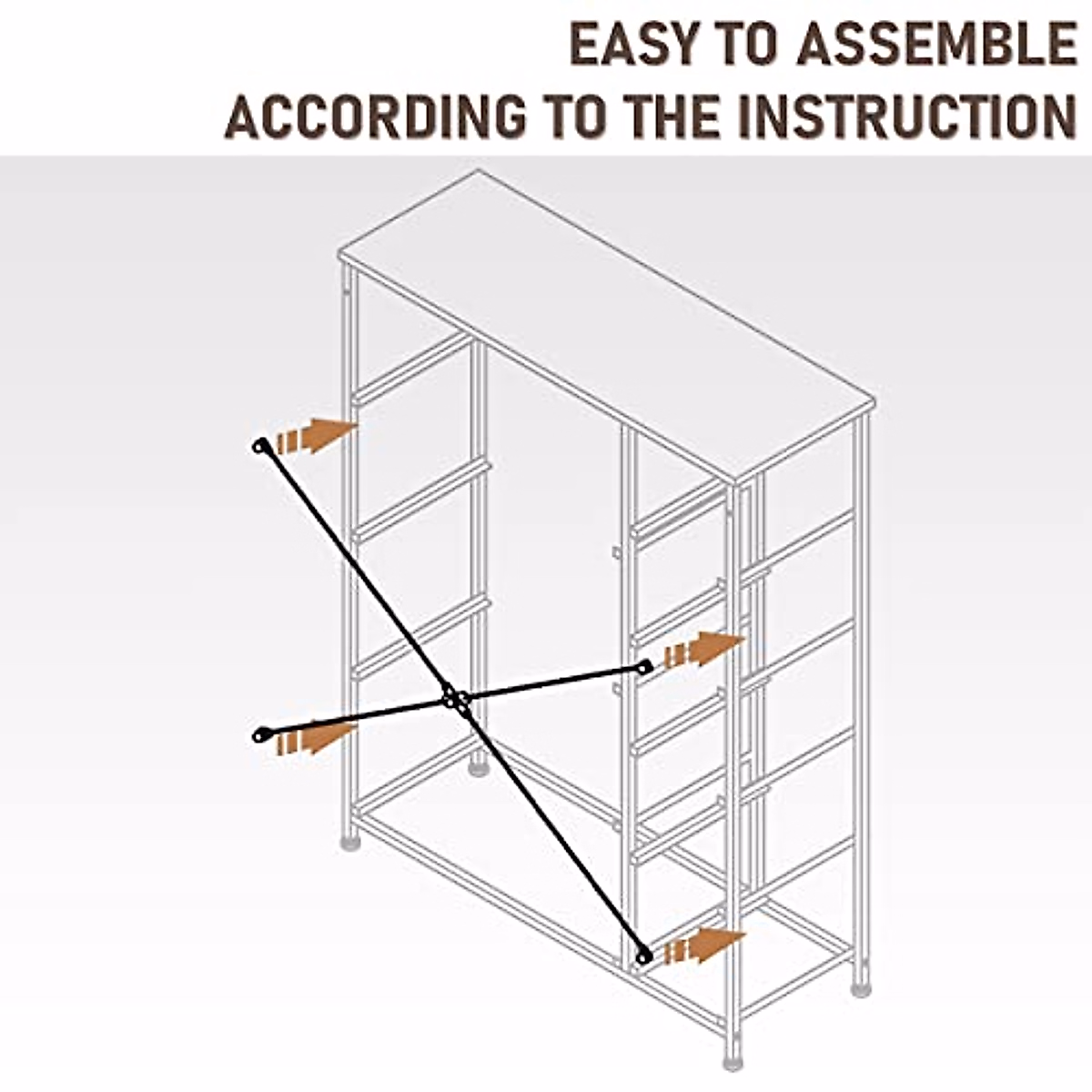 EASY TO ASSEMBLE
ACCORDING TO THE INSTRUCTION