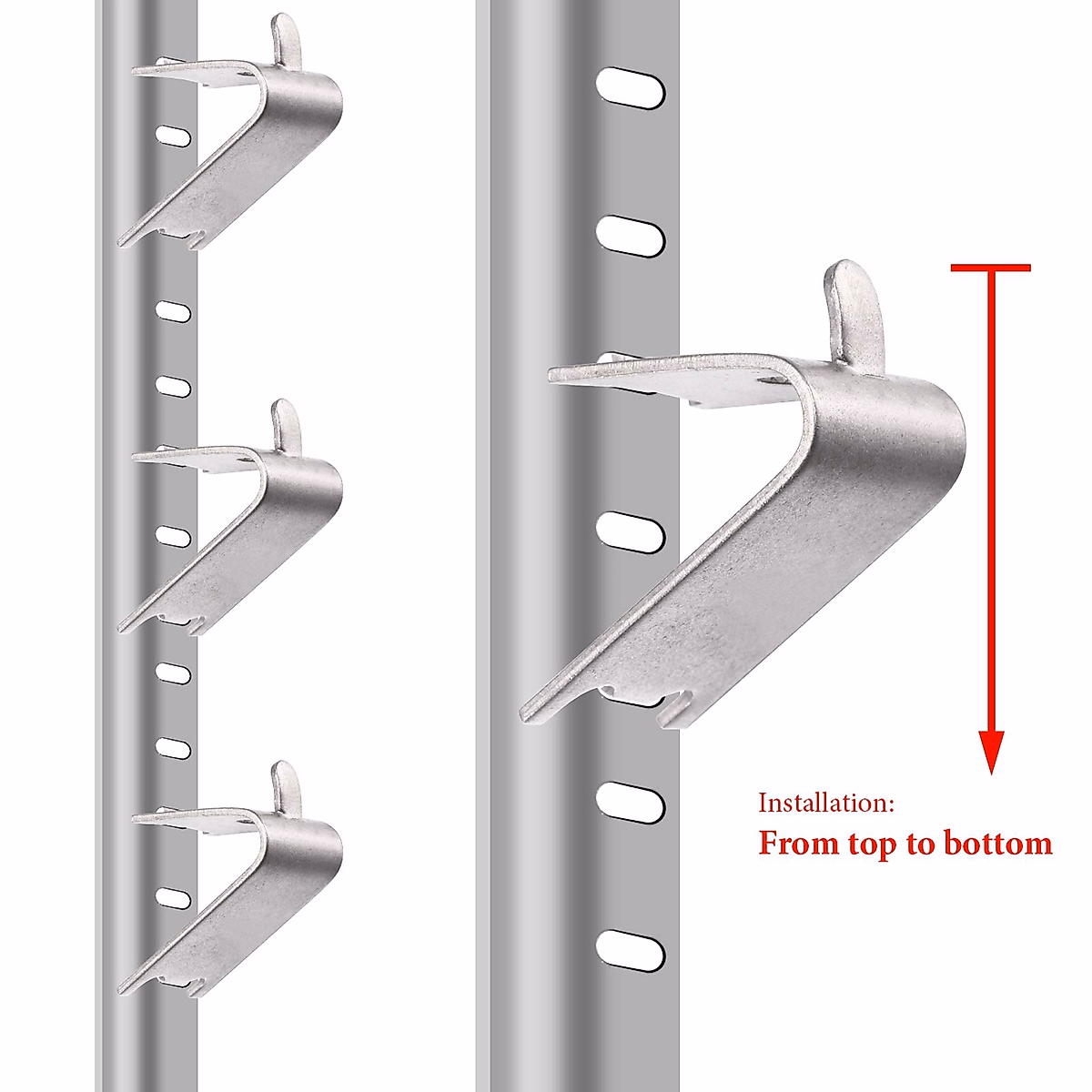 Installation:
From top to bottom