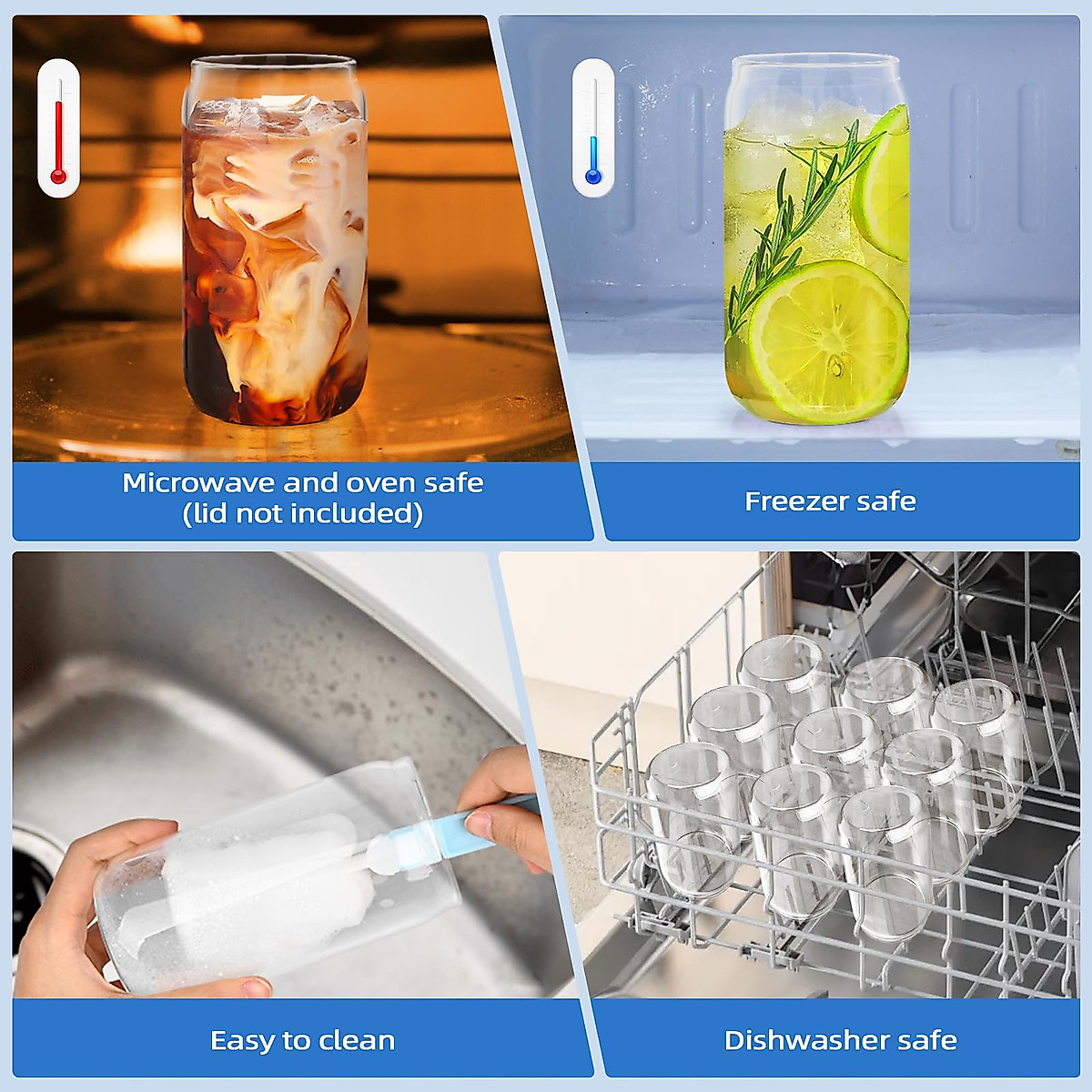 Microwave and oven safe
(lid not included)

Freezer safe

Easy to clean

Dishwasher safe