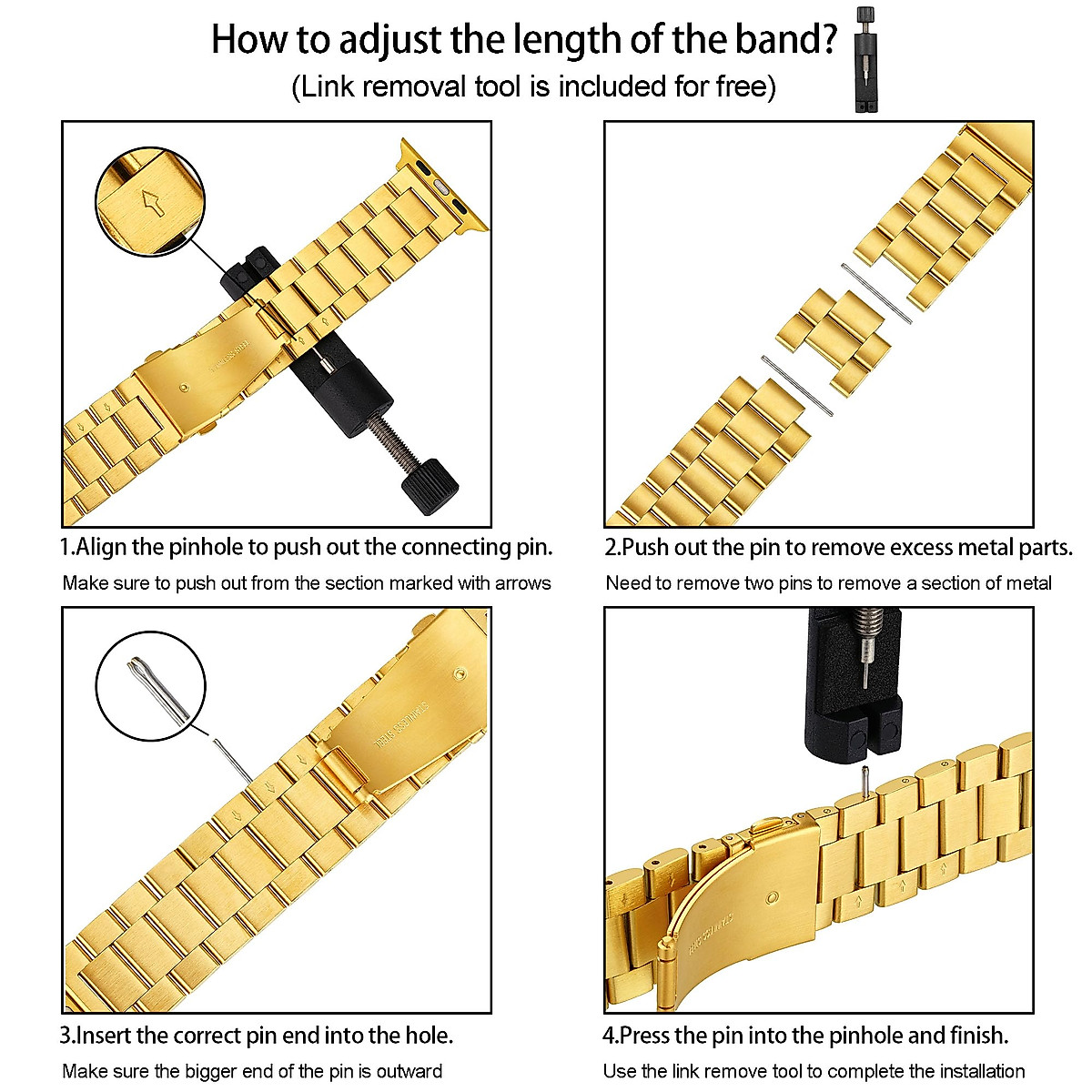 How to adjust the length of the band?
(Link removal tool is included for free)

STAINLESS STEEL

1.Align the pinhole to push out the connecting pin.
Make sure to push out from the section marked with arrows

2.Push out the pin to remove excess metal parts.
Need to remove two pins to remove a section of metal

STAINLESS STEEL

3.Insert the correct pin end into the hole.
Make sure the bigger end of the pin is outward

STAINLESS STEEL

4.Press the pin into the pinhole and finish.
Use the link remove tool to complete the installation