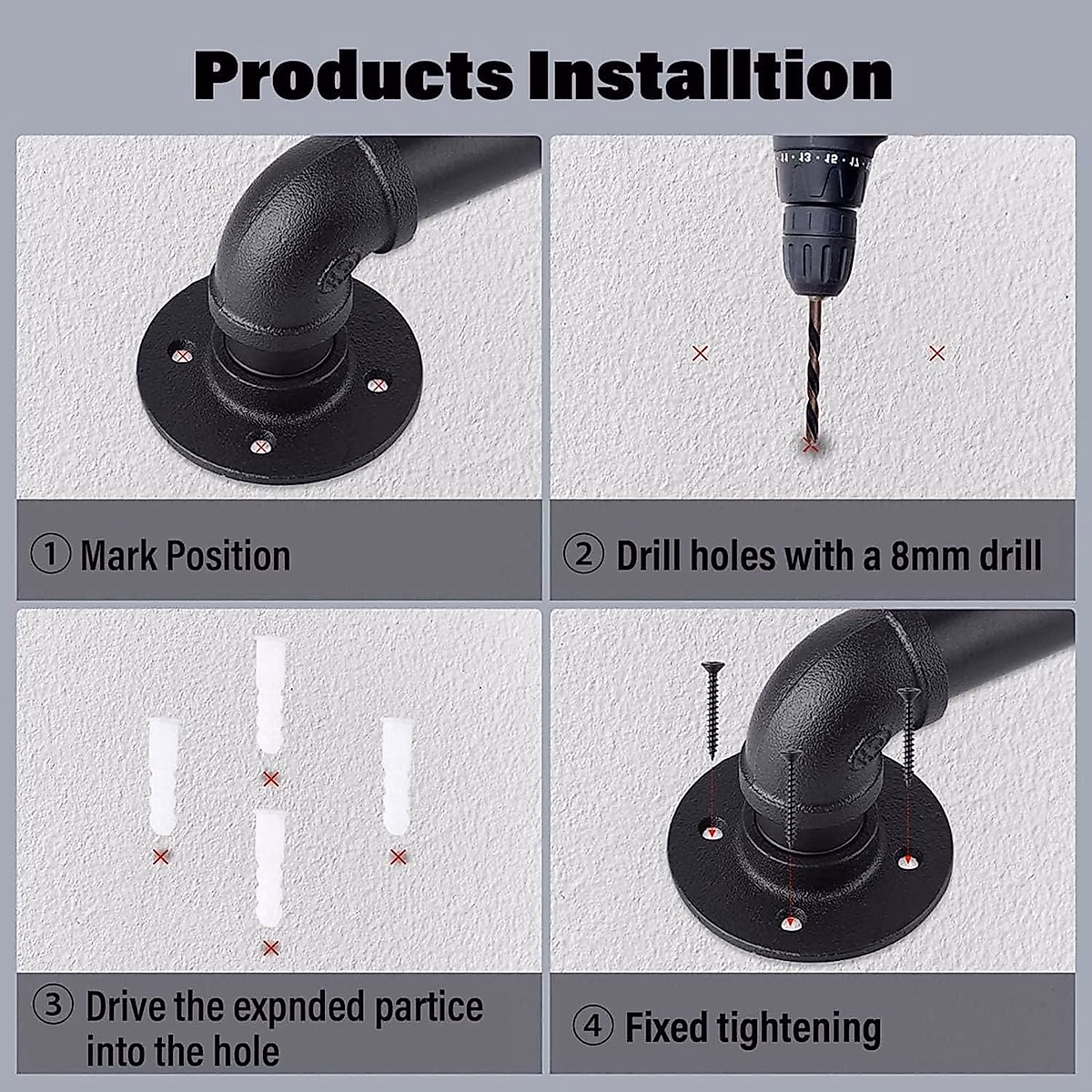 Products Installtion

① Mark Position

② Drill holes with a 8mm drill

③ Drive the expnded partice into the hole

④ Fixed tightening