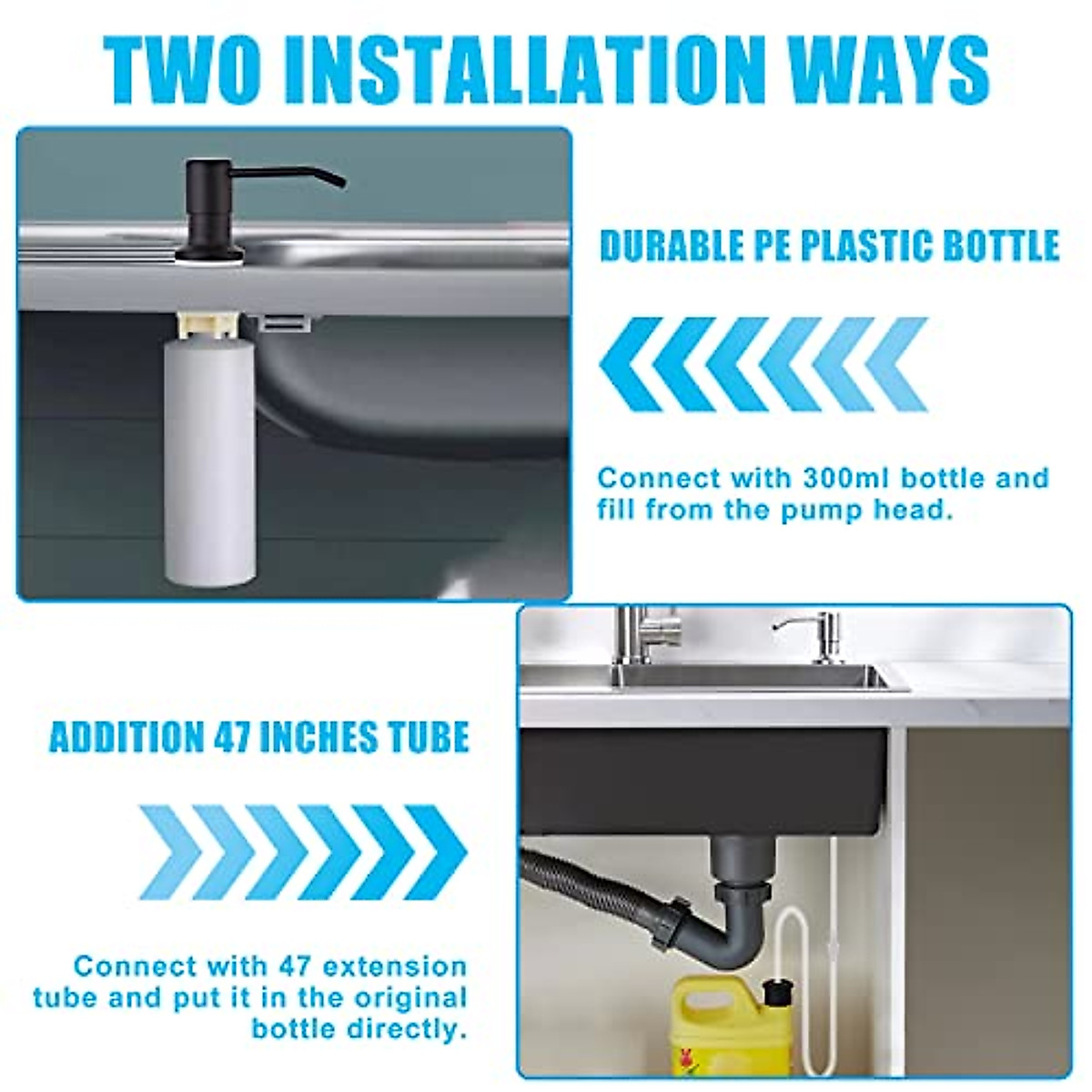 TWO INSTALLATION WAYS

DURABLE PE PLASTIC BOTTLE

Connect with 300ml bottle and fill from the pump head.

ADDITION 47 INCHES TUBE

Connect with 47 extension tube and put it in the original bottle directly.