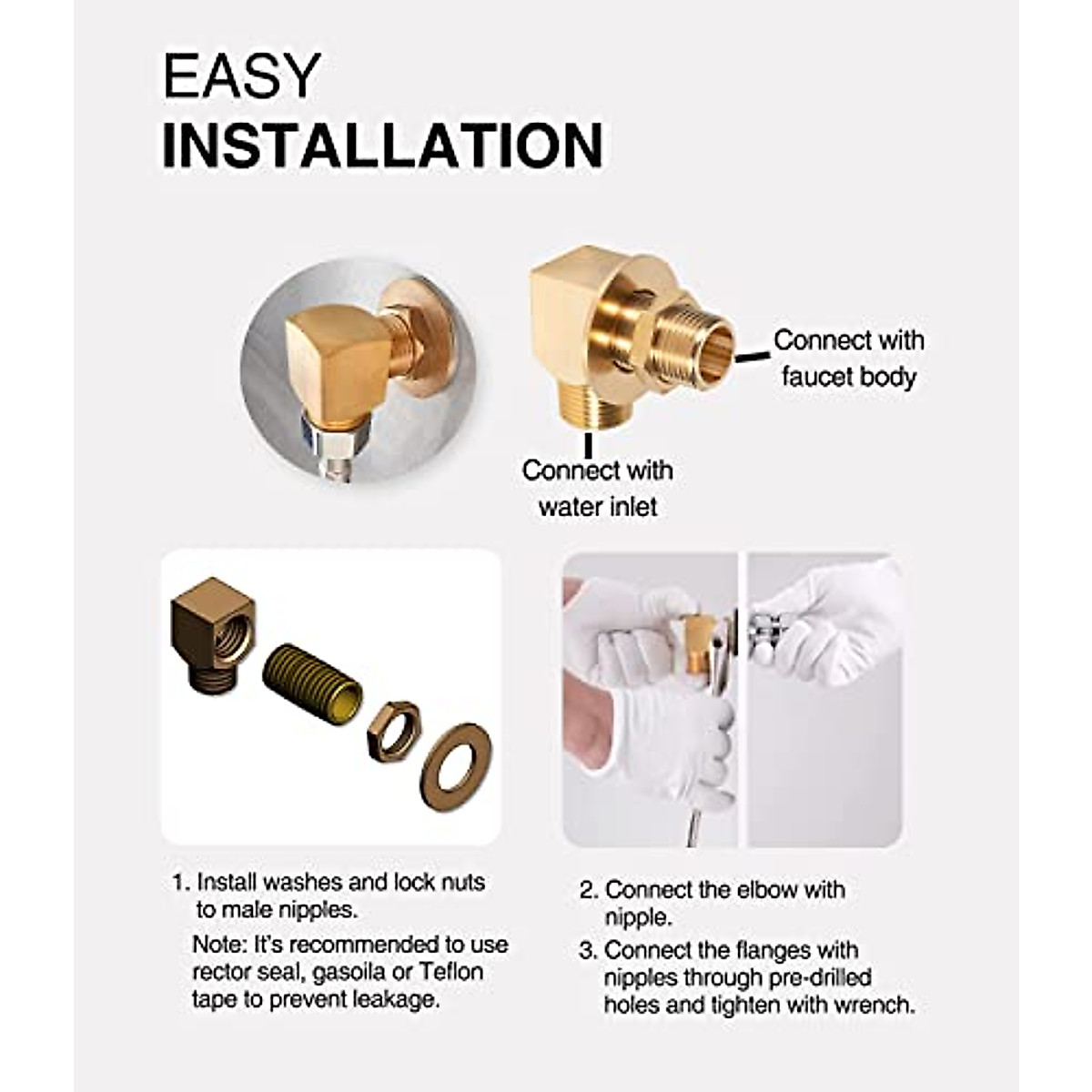 EASY
INSTALLATION

Connect with faucet body

Connect with water inlet

1. Install washes and lock nuts to male nipples.

Note: It's recommended to use rector seal, gasoila or Teflon tape to prevent leakage.

2. Connect the elbow with nipple.

3. Connect the flanges with nipples through pre-drilled holes and tighten with wrench.