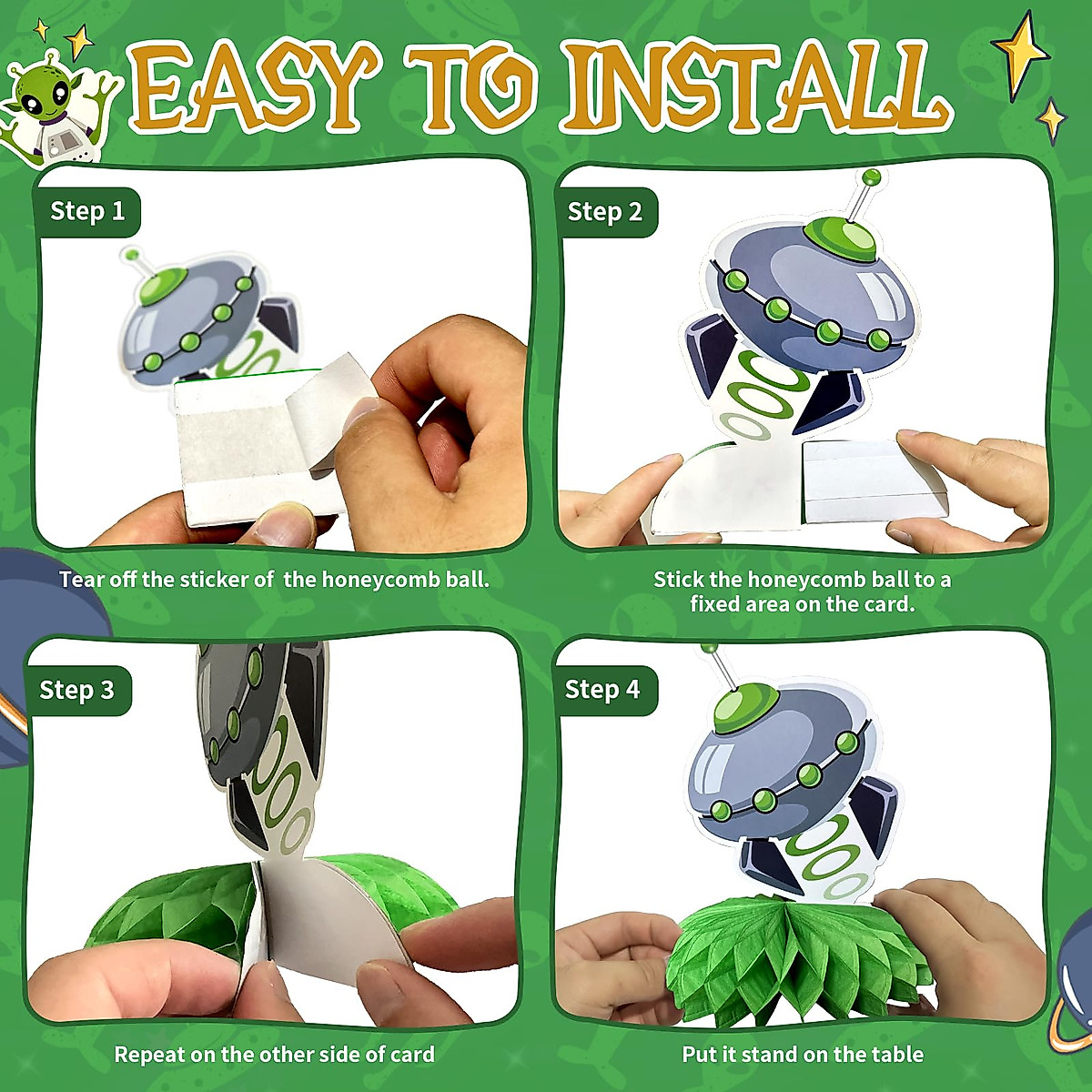 EASY TO INSTALL

Step 1

Tear off the sticker of the honeycomb ball.

Step 2

Stick the honeycomb ball to a fixed area on the card.

Step 3

Repeat on the other side of card

Step 4

Put it stand on the table