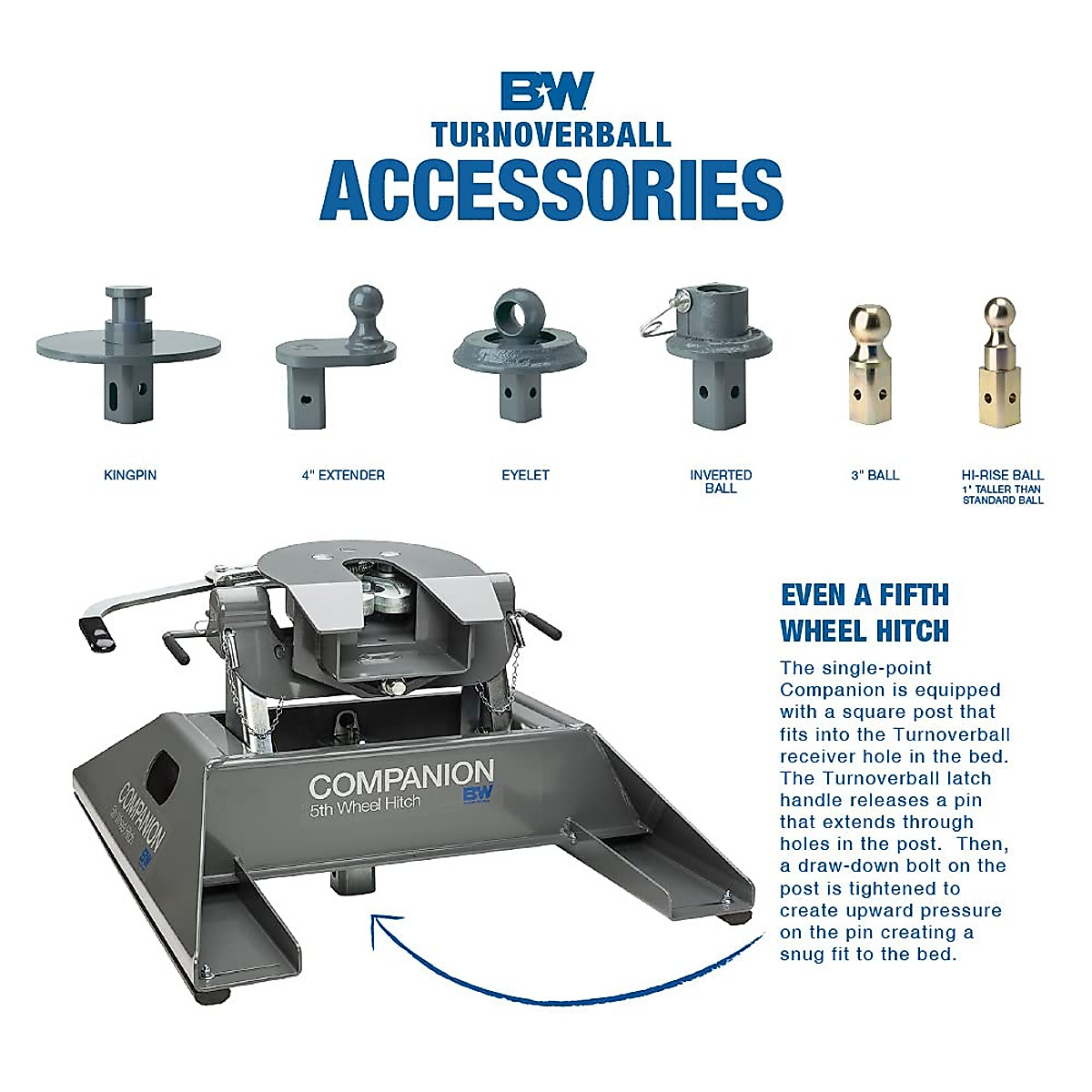 B&W
TURNOVERBALL
ACCESSORIES

KINGPIN

4" EXTENDER

EYELET

INVERTED BALL

3" BALL

HI-RISE BALL
1" TALLER THAN STANDARD BALL

COMPANION
5th Wheel Hitch
B&W

COMPANION
5th Wheel Hitch
B&W

EVEN A FIFTH WHEEL HITCH

The single-point Companion is equipped with a square post that fits into the Turnoverball receiver hole in the bed. The Turnoverball latch handle releases a pin that extends through holes in the post. Then, a draw-down bolt on the post is tightened to create upward pressure on the pin creating a snug fit to the bed.