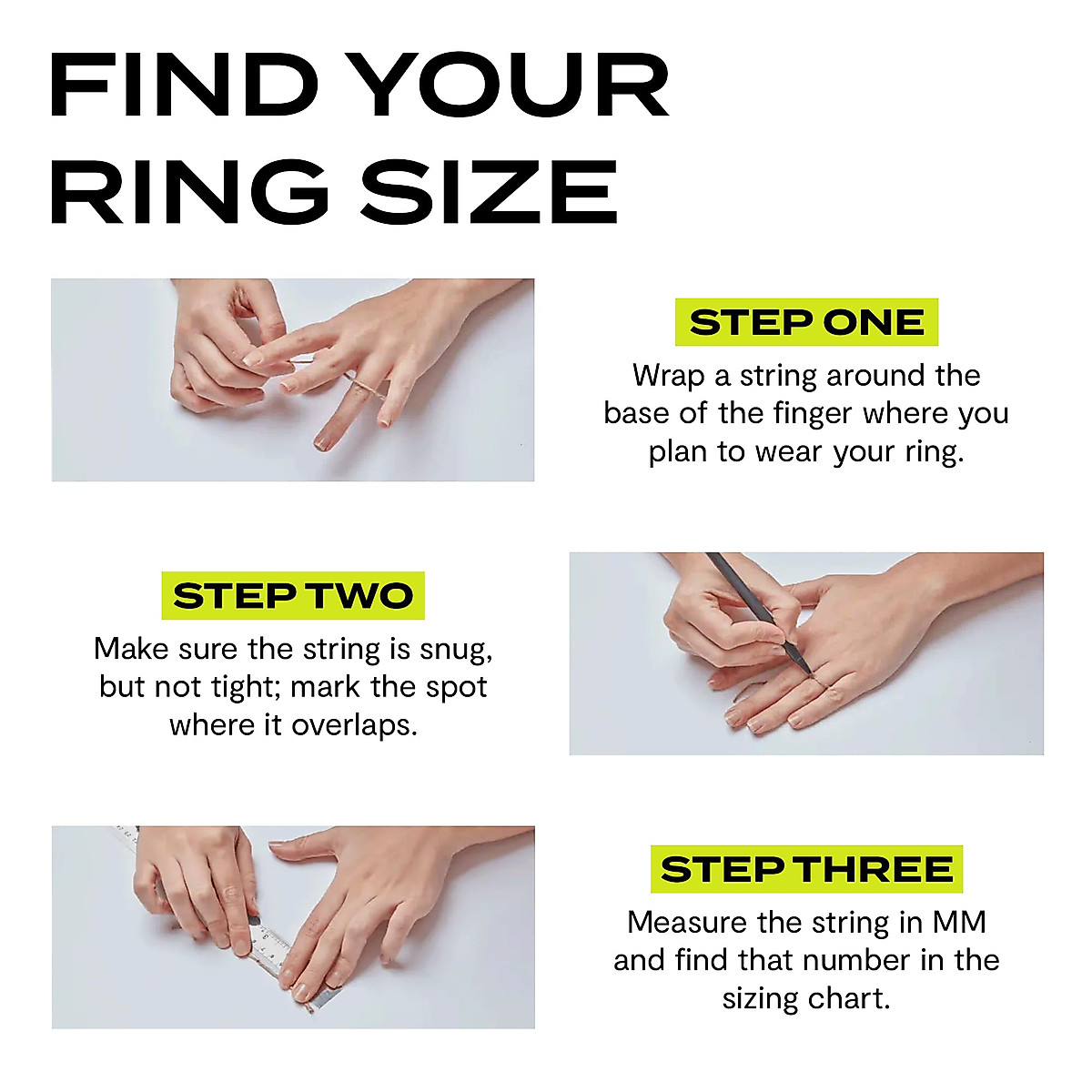 FIND YOUR RING SIZE

STEP ONE
Wrap a string around the base of the finger where you plan to wear your ring.

STEP TWO
Make sure the string is snug, but not tight; mark the spot where it overlaps.

STEP THREE
Measure the string in MM and find that number in the sizing chart.