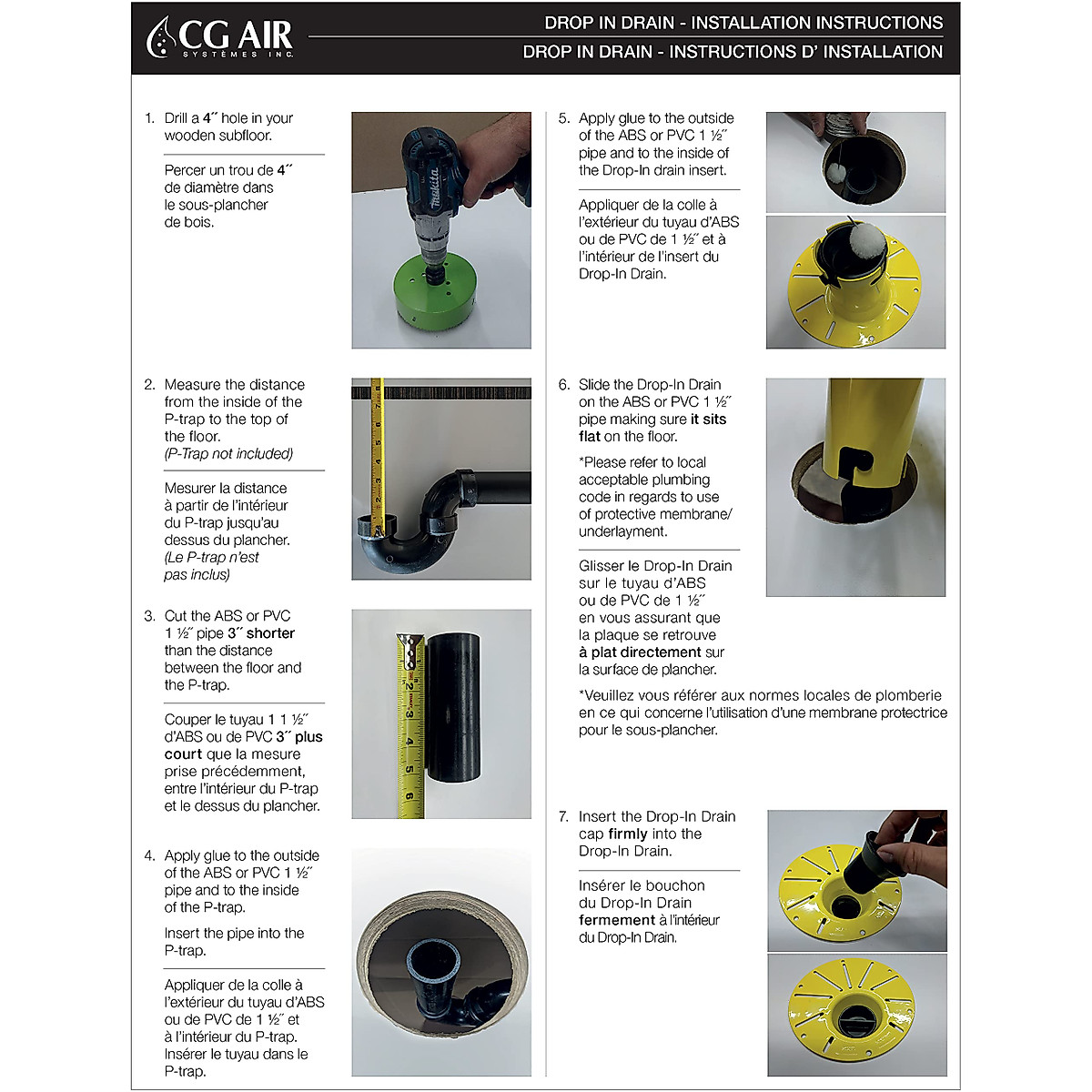 CG AIR
SYSTÈMES INC.

DROP IN DRAIN - INSTALLATION INSTRUCTIONS
DROP IN DRAIN - INSTRUCTIONS D' INSTALLATION

1. Drill a 4˝ hole in your wooden subfloor.

Percer un trou de 4˝ de diamètre dans le sous-plancher de bois.

makita

2. Measure the distance from the inside of the P-trap to the top of the floor. (P-Trap not included)

Mesurer la distance à partir de l'intérieur du P-trap jusqu'au dessus du plancher. (Le P-trap n'est pas inclus)

3. Cut the ABS or PVC 1 ½˝ pipe 3˝ shorter than the distance between the floor and the P-trap.

Couper le tuyau 1 1 ½˝ d'ABS ou de PVC 3˝ plus court que la mesure prise précédemment, entre l'intérieur du P-trap et le dessus du plancher.

4. Apply glue to the outside of the ABS or PVC 1 ½˝ pipe and to the inside of the P-trap.

Insert the pipe into the P-trap.

Appliquer de la colle à l'extérieur du tuyau d'ABS ou de PVC de 1 ½˝ et à l'intérieur du P-trap. Insérer le tuyau dans le P-trap.

5. Apply glue to the outside of the ABS or PVC 1 ½˝ pipe and to the inside of the Drop-In drain insert.

Appliquer de la colle à l'extérieur du tuyau d'ABS ou de PVC de 1 ½˝ et à l'intérieur de l'insert du Drop-In Drain.

6. Slide the Drop-In Drain on the ABS or PVC 1 ½˝ pipe making sure it sits flat on the floor.

*Please refer to local acceptable plumbing code in regards to use of protective membrane/ underlayment.

Glisser le Drop-In Drain sur le tuyau d'ABS ou de PVC de 1 ½˝ en vous assurant que la plaque se retrouve à plat directement sur la surface de plancher.

*Veuillez vous référer aux normes locales de plomberie en ce qui concerne l'utilisation d'une membrane protectrice pour le sous-plancher.

7. Insert the Drop-In Drain cap firmly into the Drop-In Drain.

Insérer le bouchon du Drop-In Drain fermement à l'intérieur du Drop-In Drain.