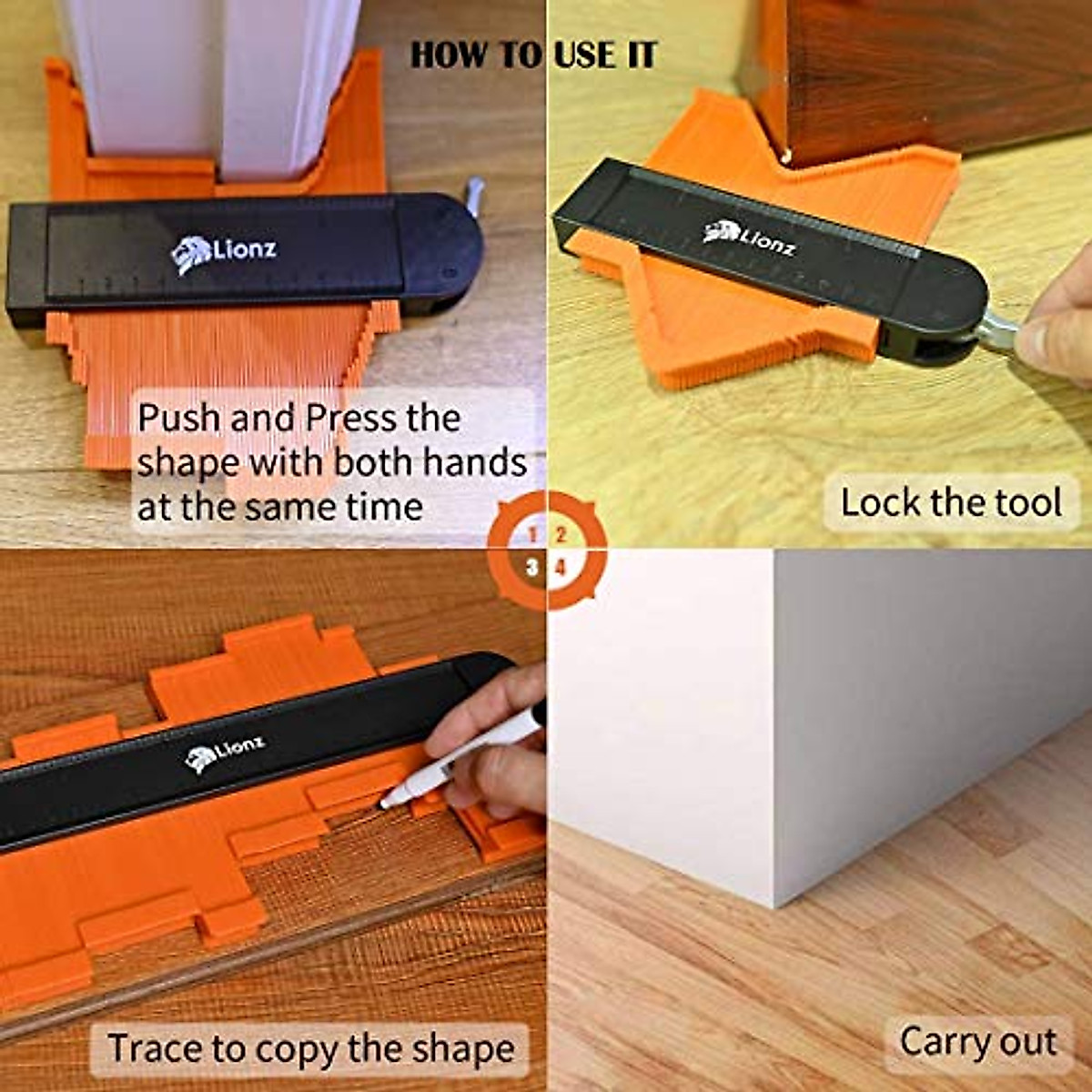 HOW TO USE IT

Lionz

Push and Press the shape with both hands at the same time

Lionz

Lock the tool

1 2
3 4

Lionz

Trace to copy the shape

Carry out