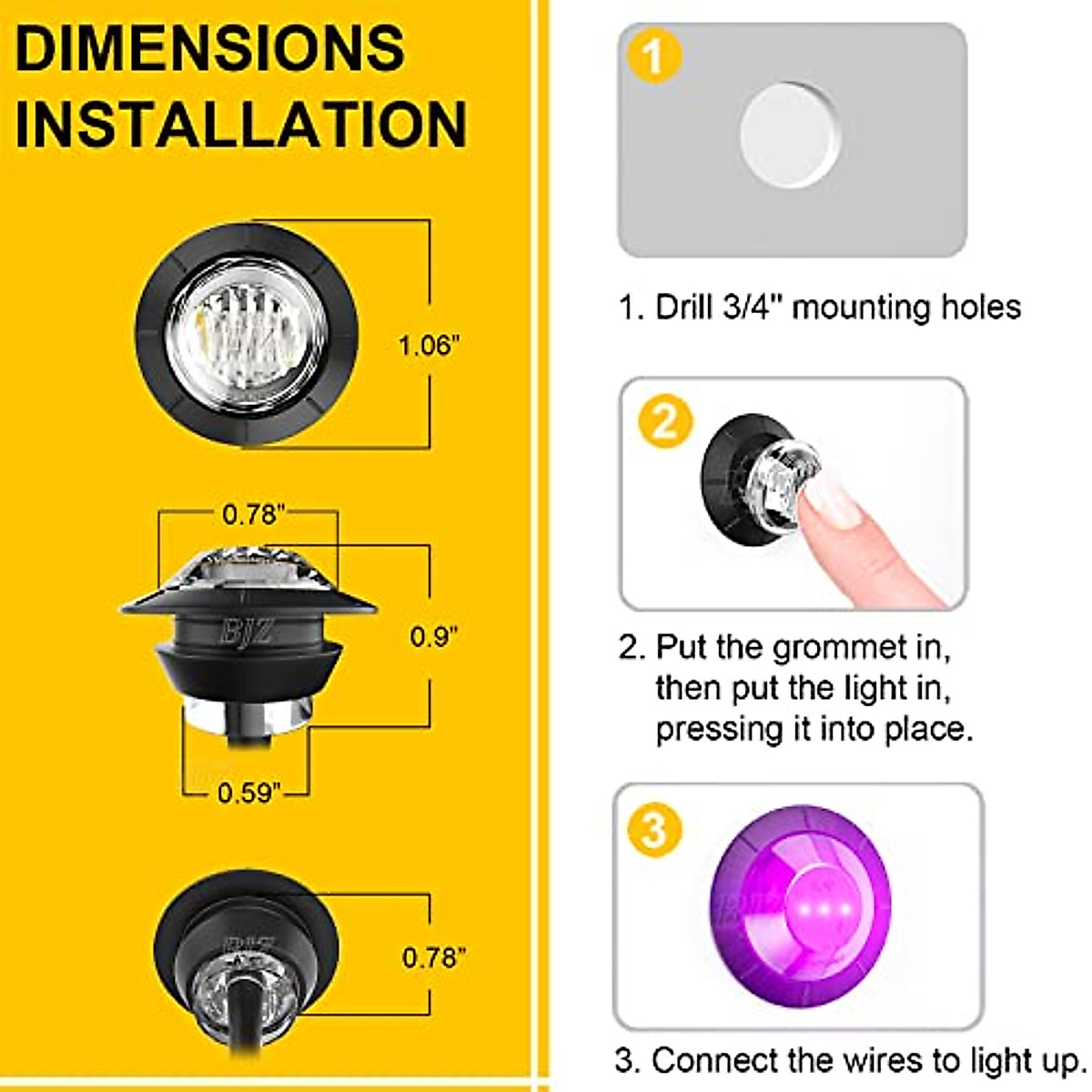 DIMENSIONS
INSTALLATION

1.06"

0.78"

BJZ

0.9"

0.59"

0.78"

1

1. Drill 3/4" mounting holes

2

2. Put the grommet in, then put the light in, pressing it into place.

3

BJZ

3. Connect the wires to light up.