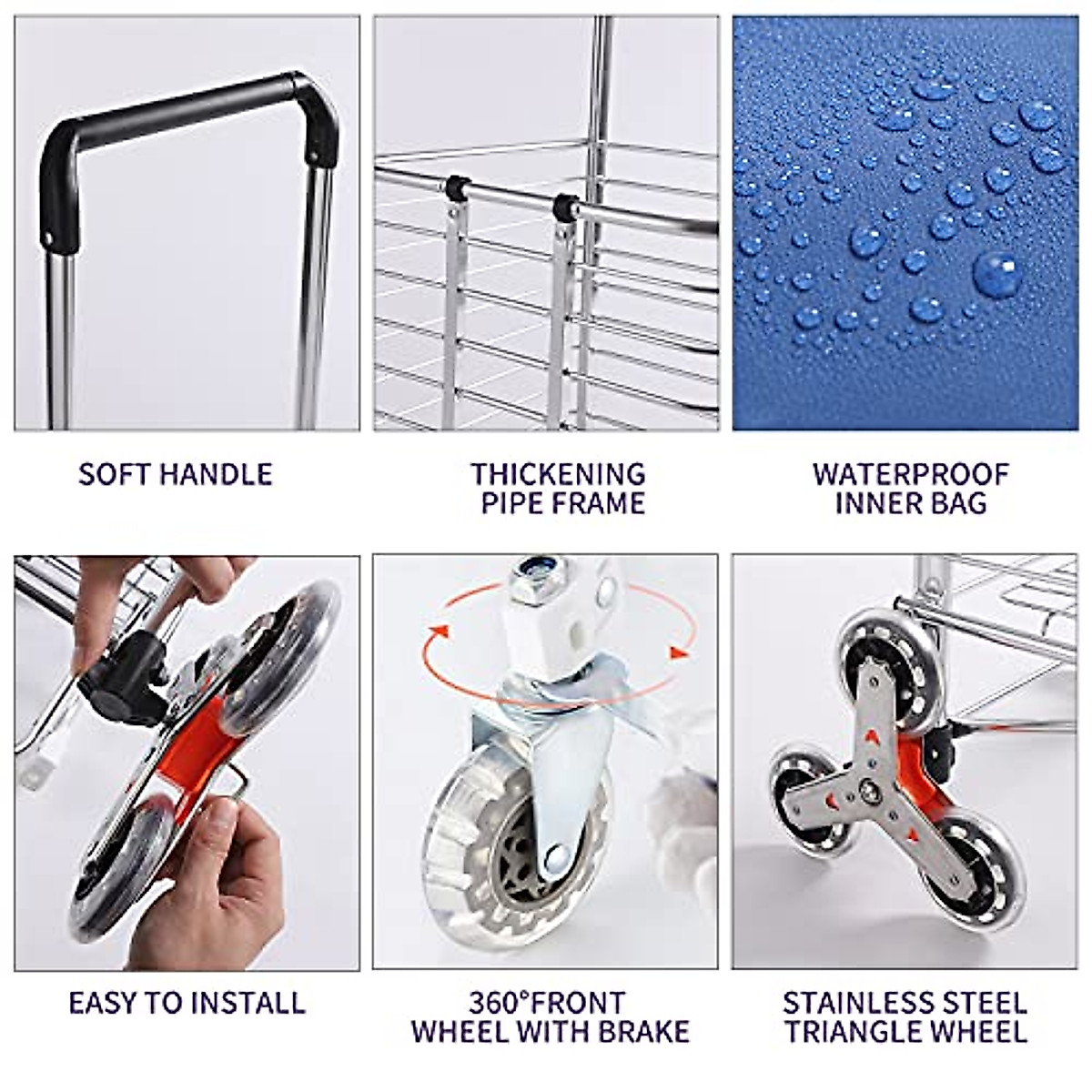 SOFT HANDLE

THICKENING PIPE FRAME

WATERPROOF INNER BAG

EASY TO INSTALL

360°FRONT WHEEL WITH BRAKE

STAINLESS STEEL TRIANGLE WHEEL