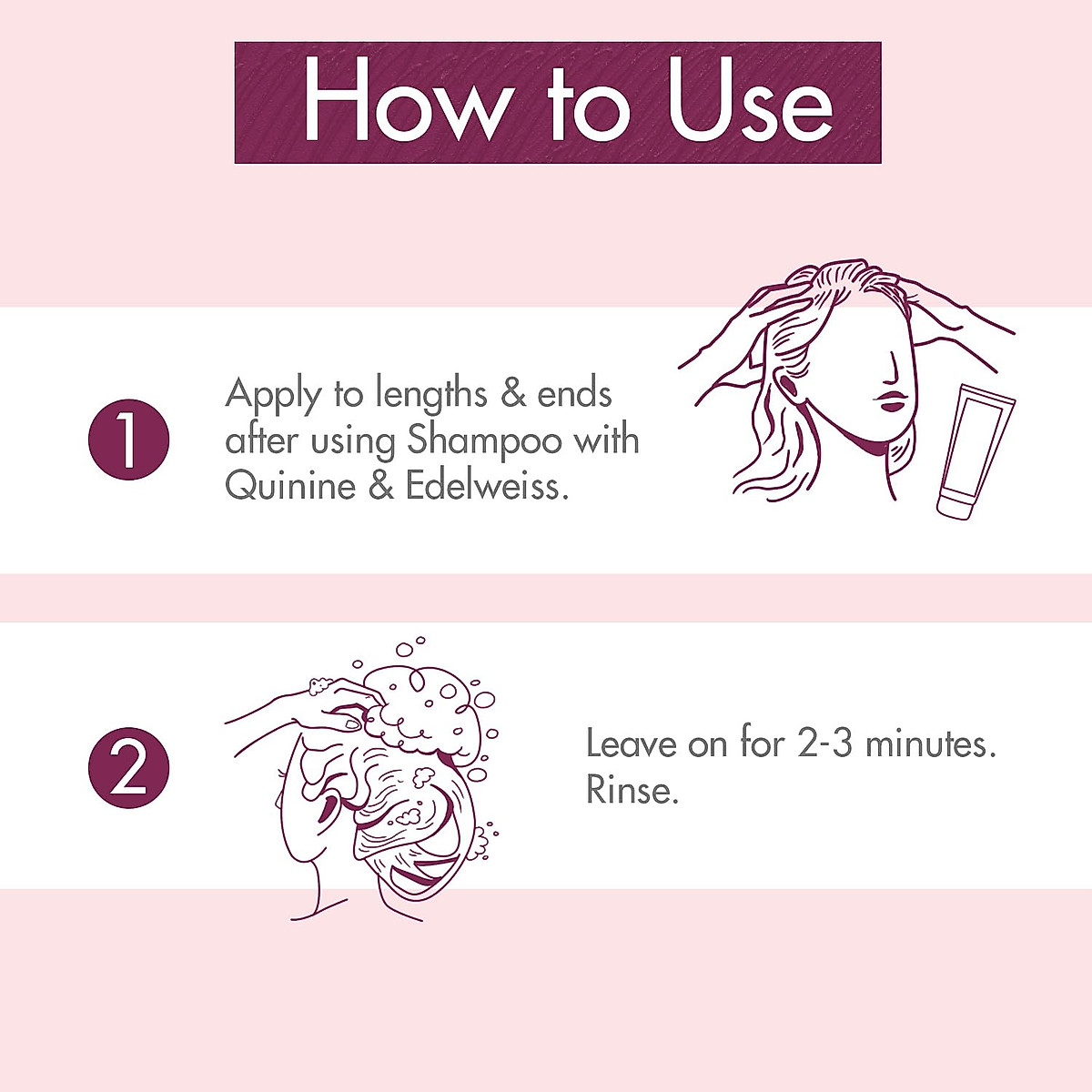 How to Use

1

Apply to lengths & ends after using Shampoo with Quinine & Edelweiss.

2

Leave on for 2-3 minutes. Rinse.