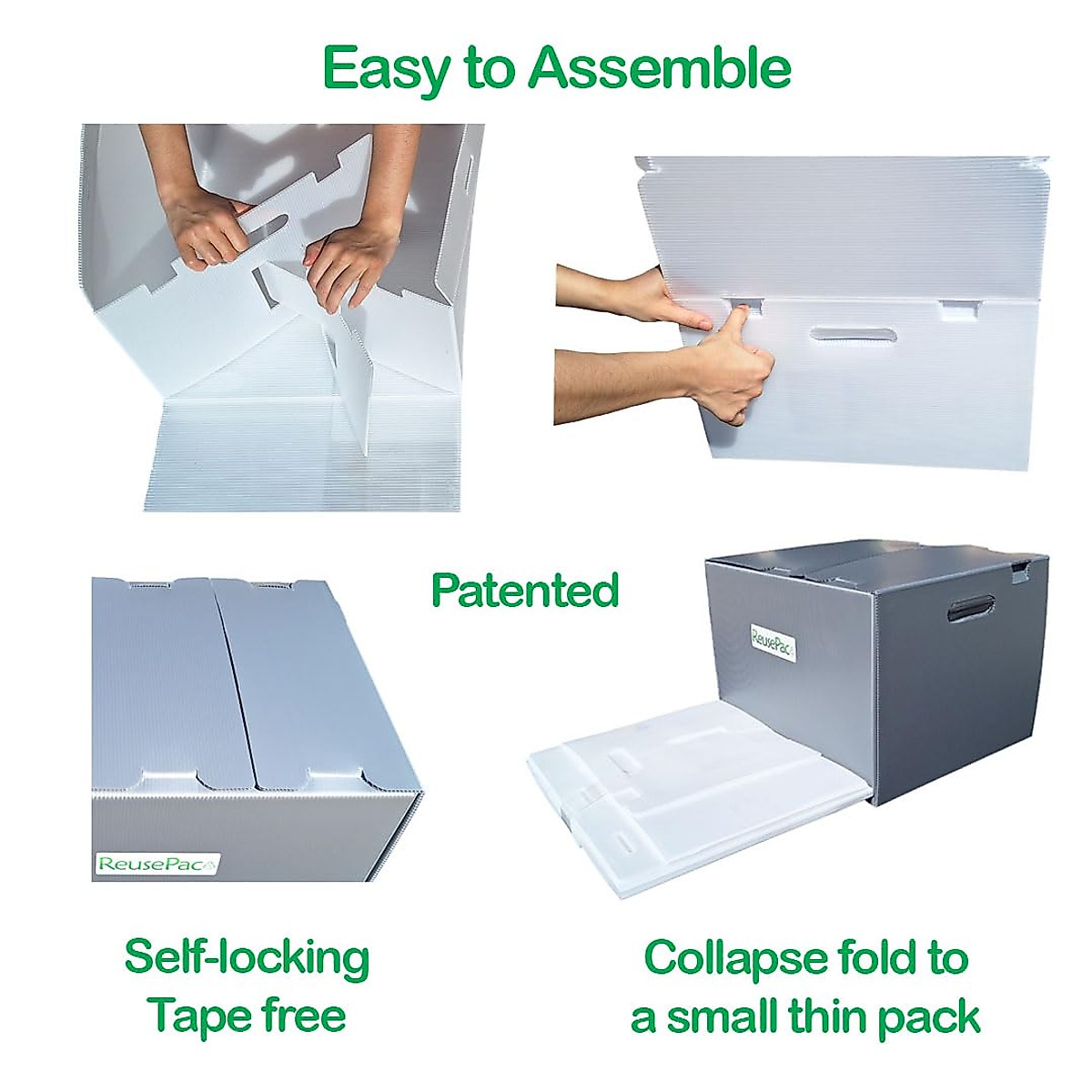 Easy to Assemble

Patented

ReusePac

ReusePac

Self-locking
Tape free

Collapse fold to
a small thin pack