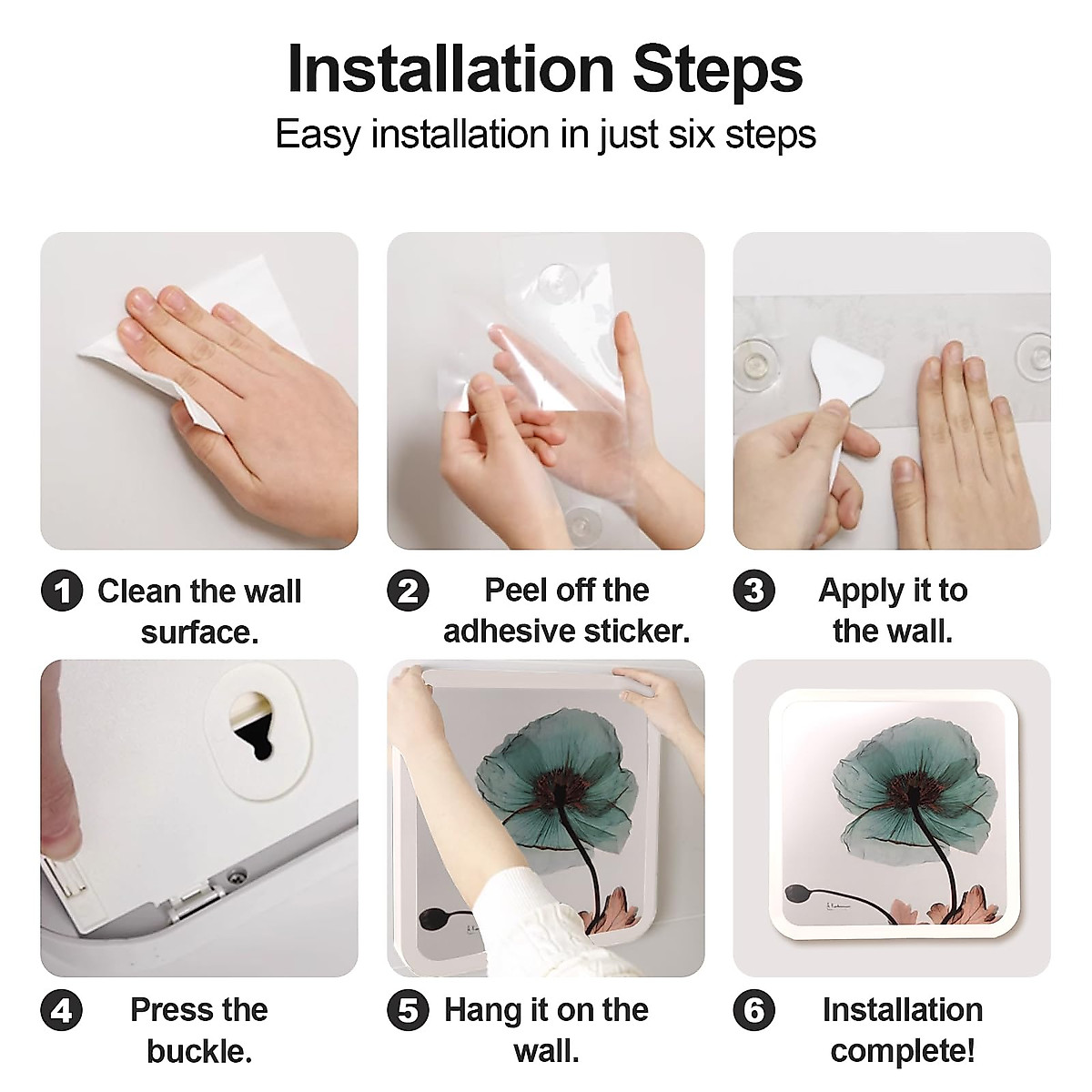 Installation Steps
Easy installation in just six steps

1 Clean the wall surface.

2 Peel off the adhesive sticker.

3 Apply it to the wall.

4 Press the buckle.

5 Hang it on the wall.

6 Installation complete!