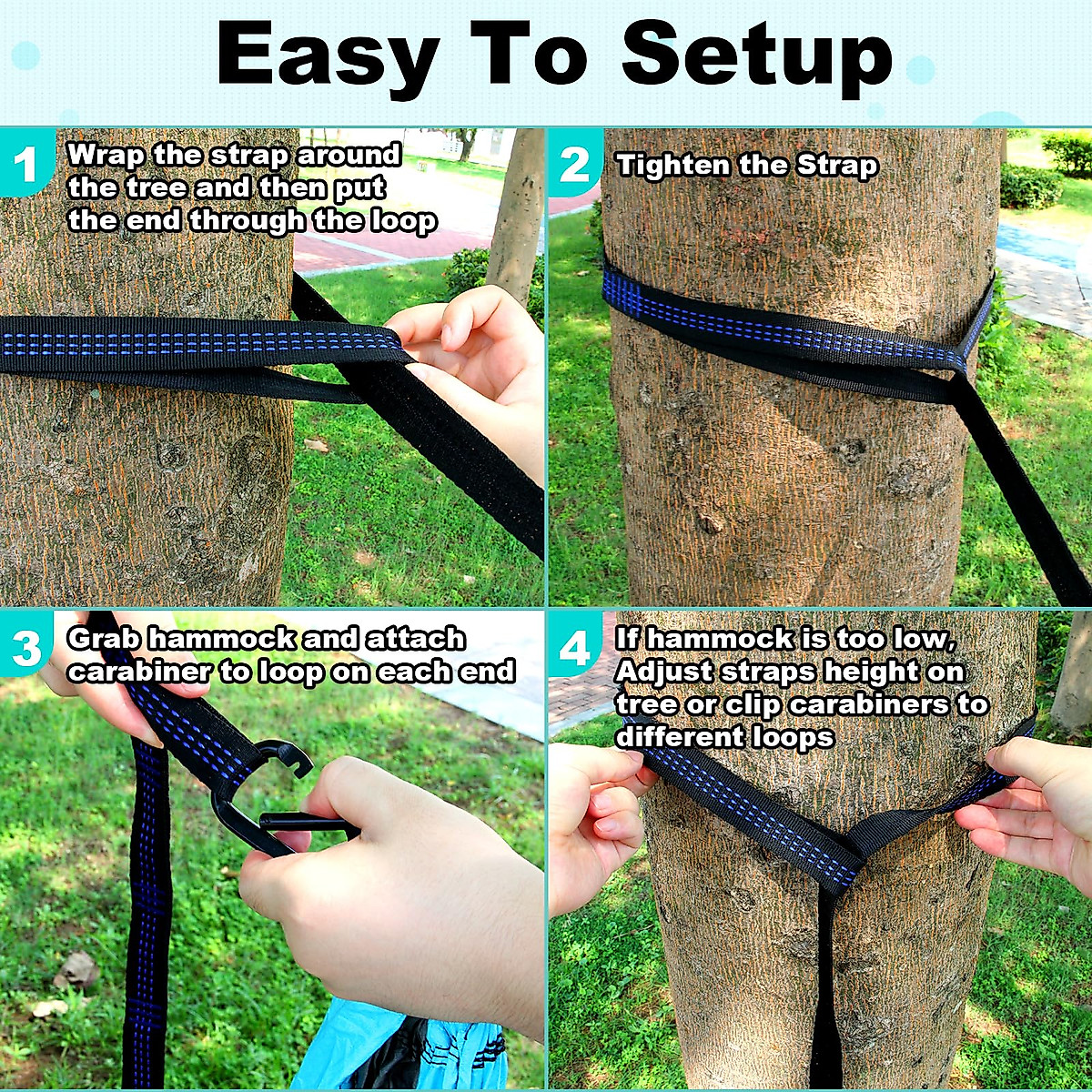 Easy To Setup

1 Wrap the strap around the tree and then put the end through the loop

2 Tighten the Strap

3 Grab hammock and attach carabiner to loop on each end

4 If hammock is too low, Adjust straps height on tree or clip carabiners to different loops