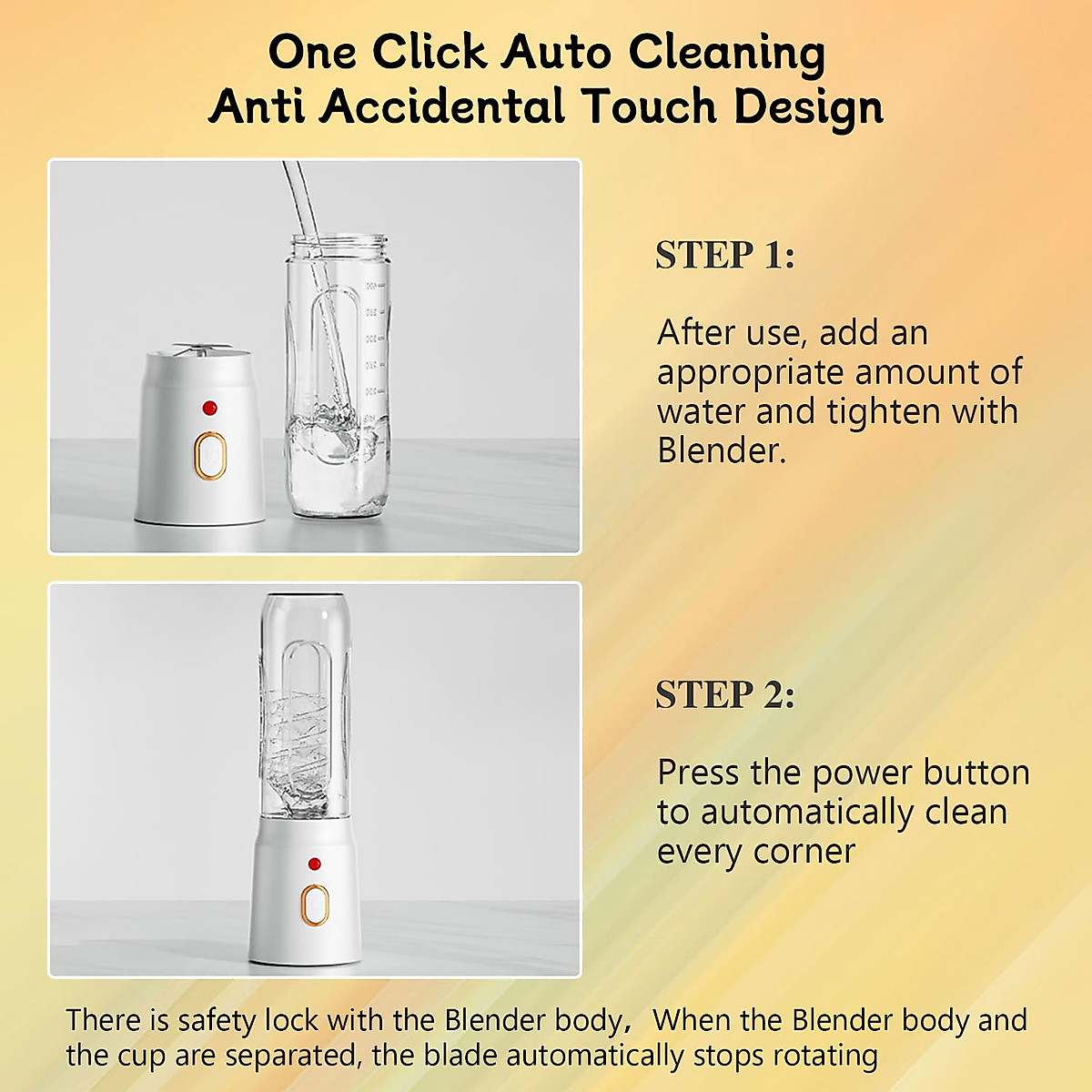 One Click Auto Cleaning
Anti Accidental Touch Design

STEP 1:

After use, add an appropriate amount of water and tighten with Blender.

STEP 2:

Press the power button to automatically clean every corner

There is safety lock with the Blender body， When the Blender body and the cup are separated, the blade automatically stops rotating