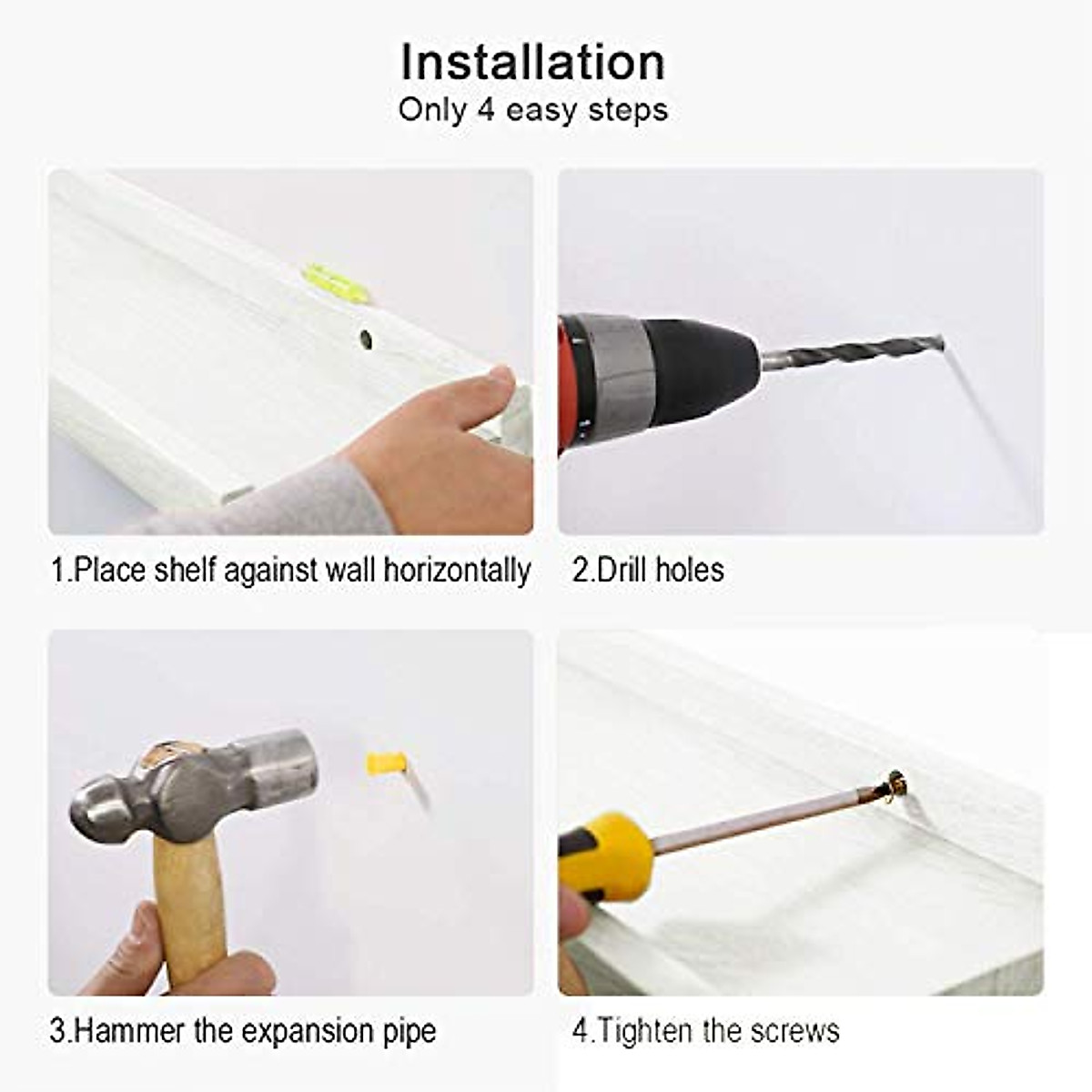 Installation
Only 4 easy steps

1.Place shelf against wall horizontally

2.Drill holes

3.Hammer the expansion pipe

4.Tighten the screws