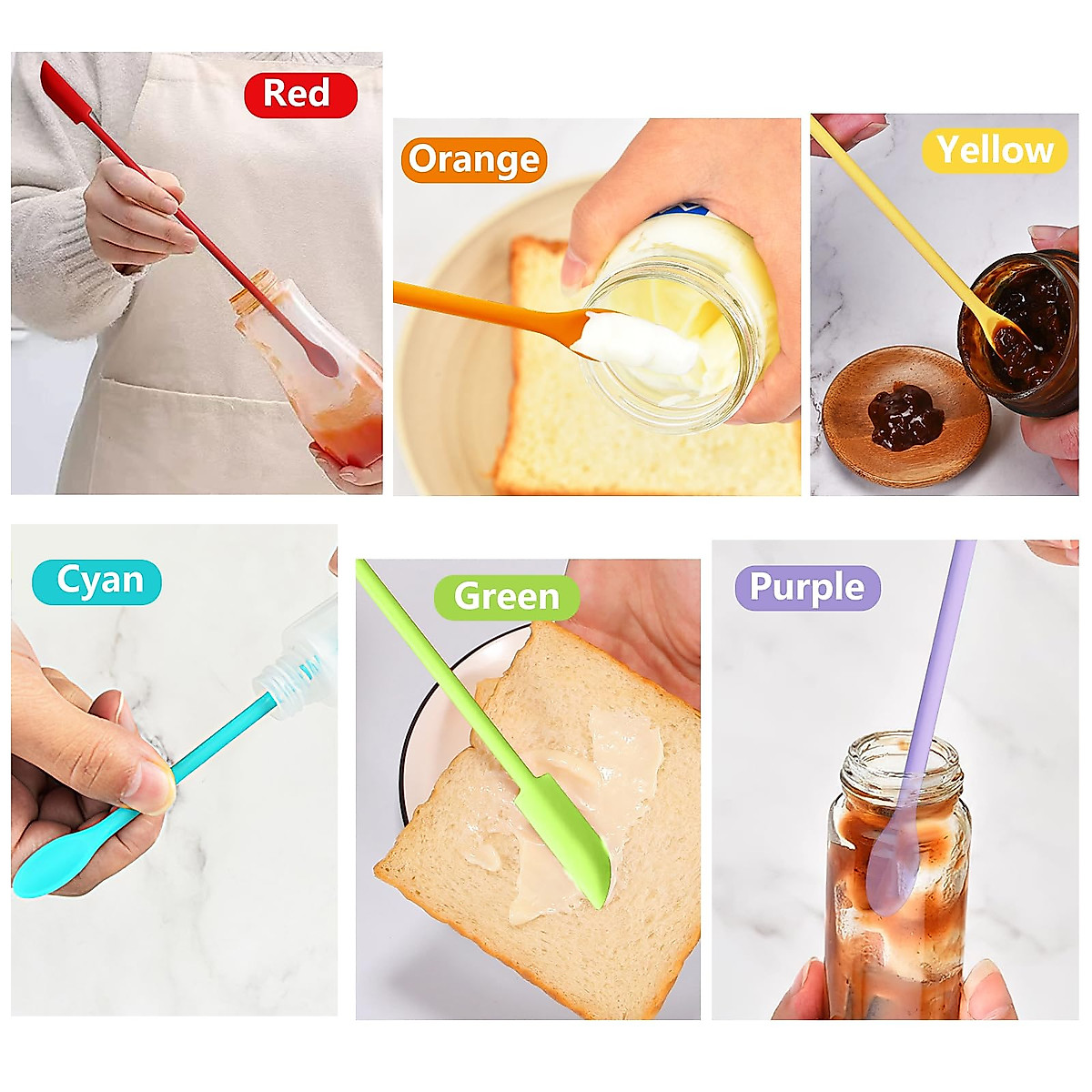 Red

Orange

Yellow

Cyan

Green

Purple