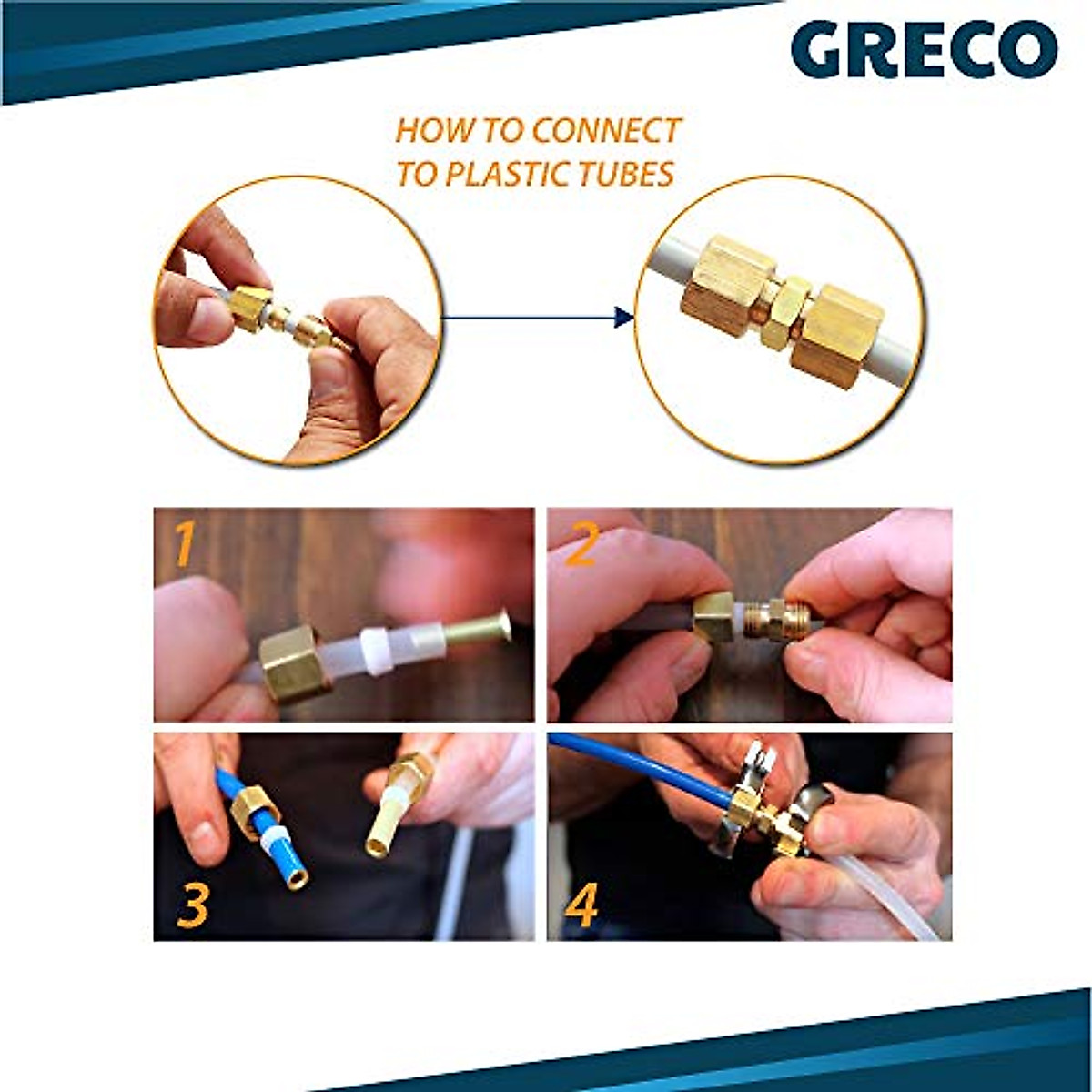 GRECO

HOW TO CONNECT TO PLASTIC TUBES

1

2

3

4