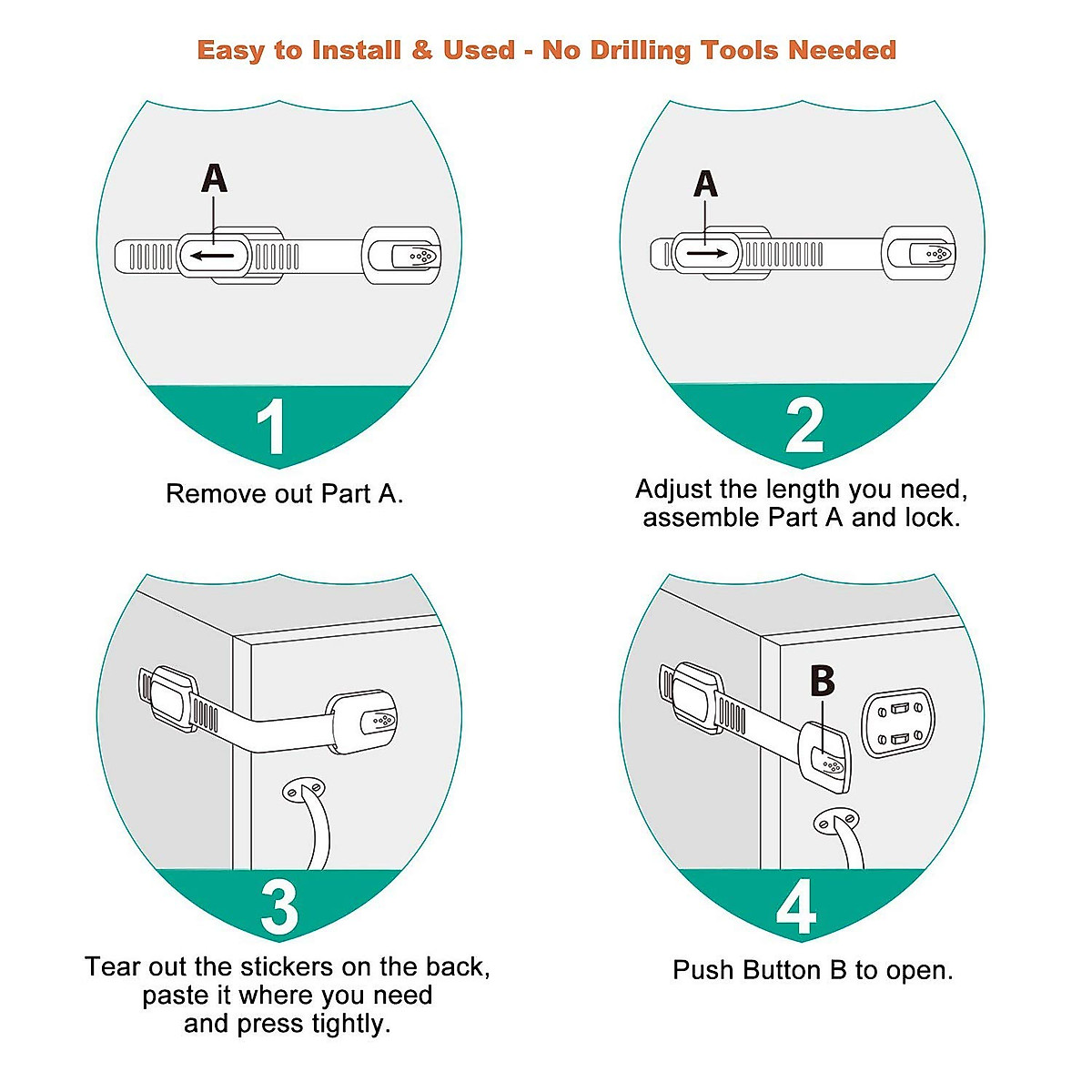 Easy to Install & Used - No Drilling Tools Needed

A

1

Remove out Part A.

A

2

Adjust the length you need, assemble Part A and lock.

3

Tear out the stickers on the back, paste it where you need and press tightly.

B

4

Push Button B to open.