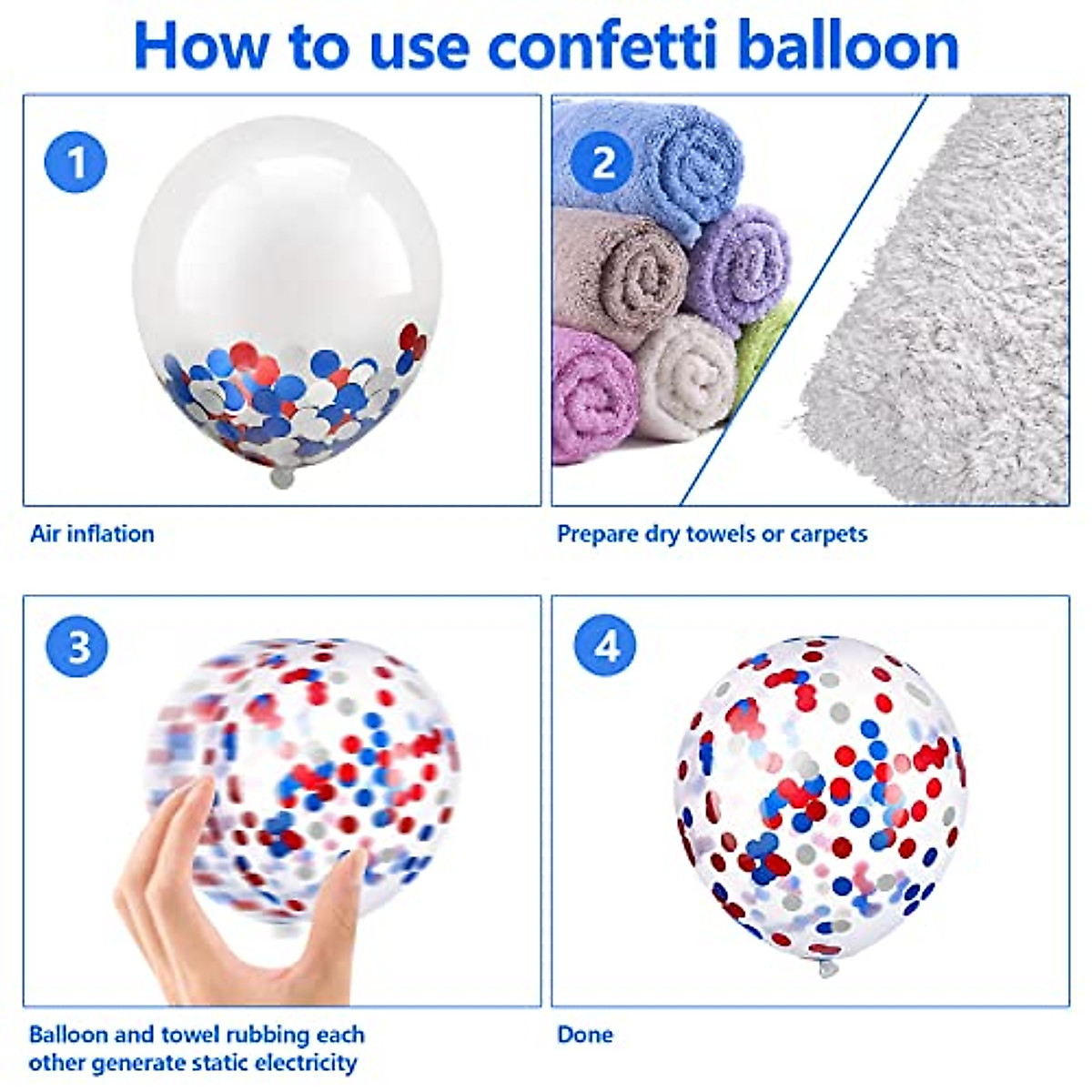 How to use confetti balloon

1

Air inflation

2

Prepare dry towels or carpets

3

Balloon and towel rubbing each other generate static electricity

4

Done