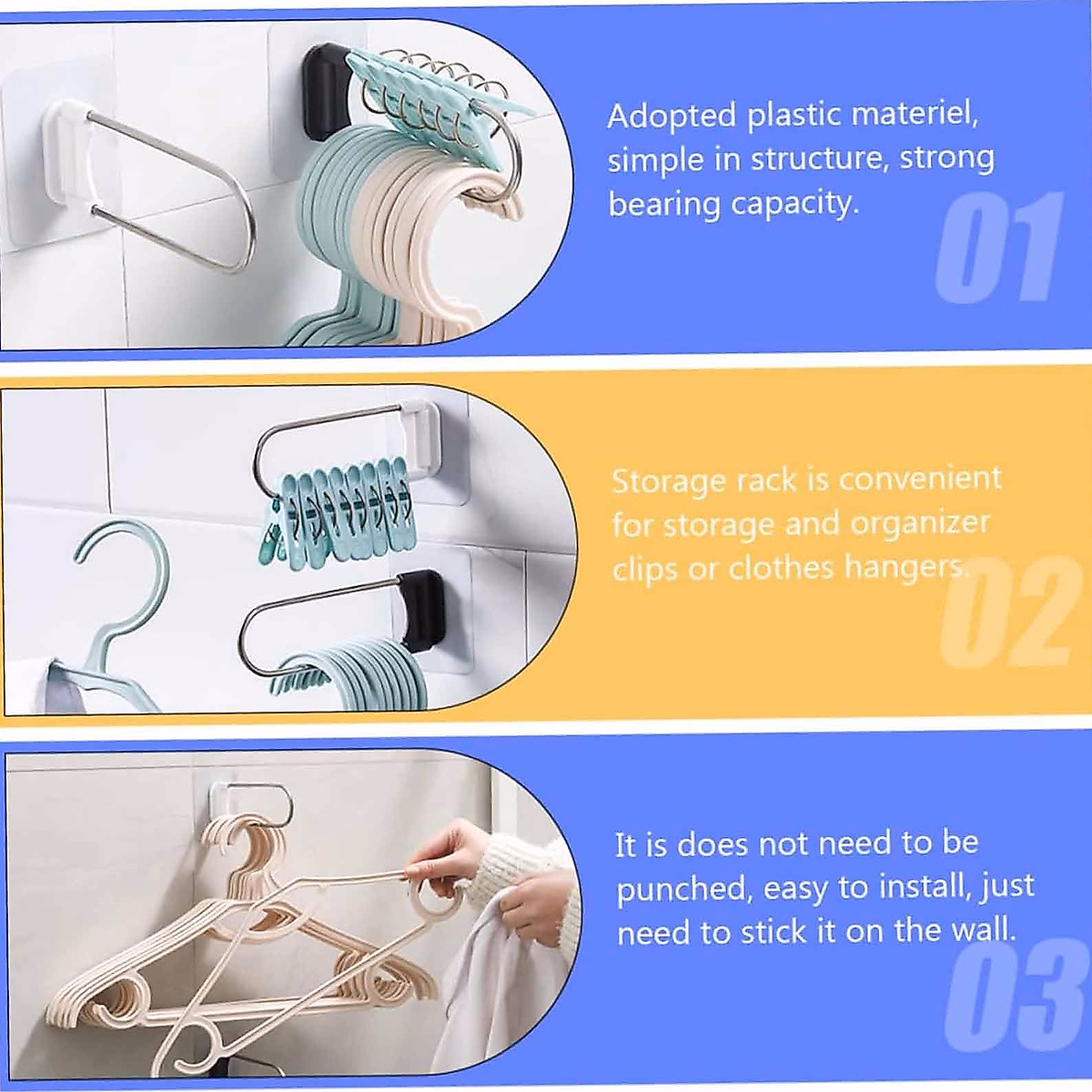 Adopted plastic materiel, simple in structure, strong bearing capacity.

01

Storage rack is convenient for storage and organizer clips or clothes hangers.

02

It is does not need to be punched, easy to install, just need to stick it on the wall.

03