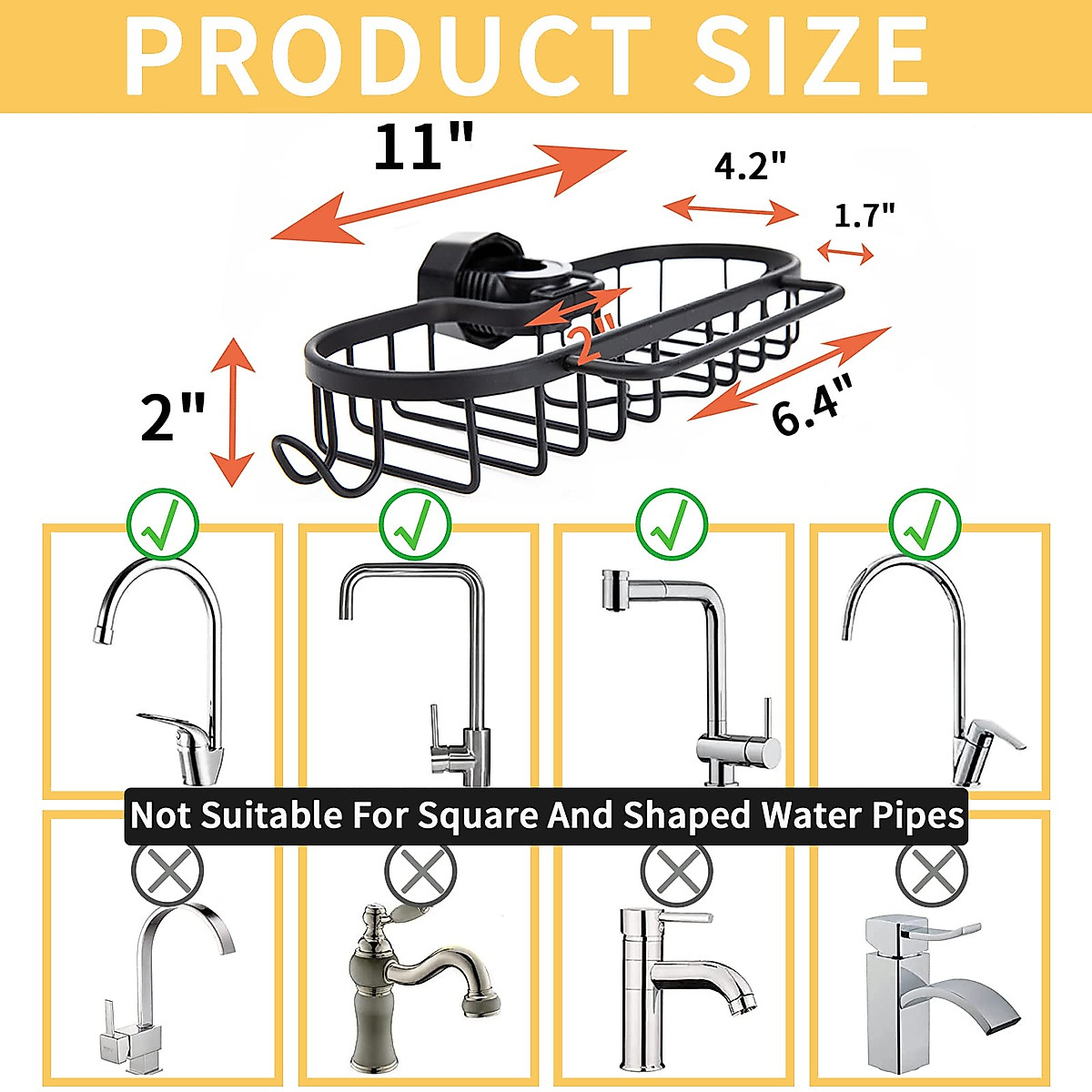 PRODUCT SIZE

11"

4.2"

1.7"

2"

2"

6.4"

Not Suitable For Square And Shaped Water Pipes