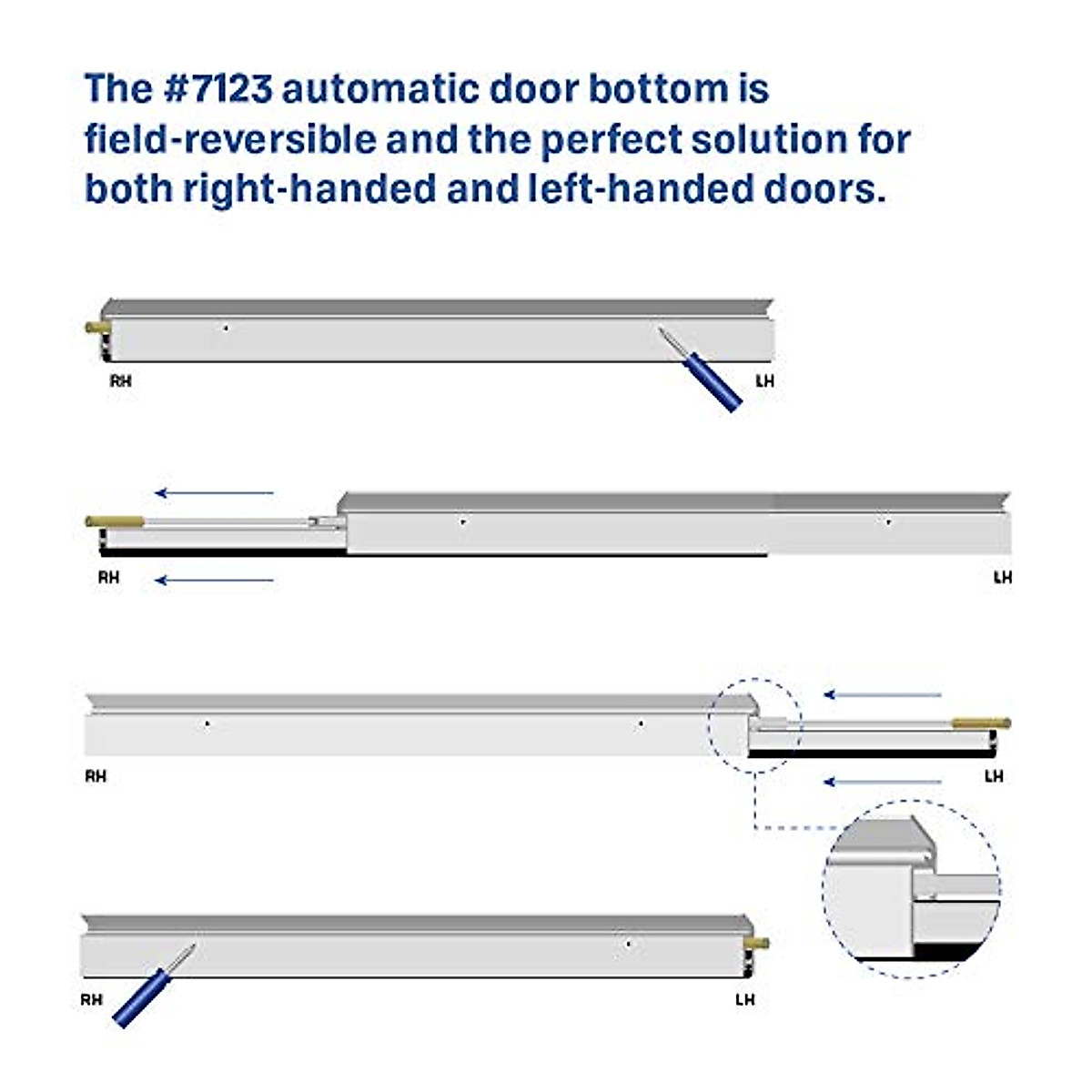 The #7123 automatic door bottom is field-reversible and the perfect solution for both right-handed and left-handed doors.

RH LH

RH LH

RH LH

RH LH