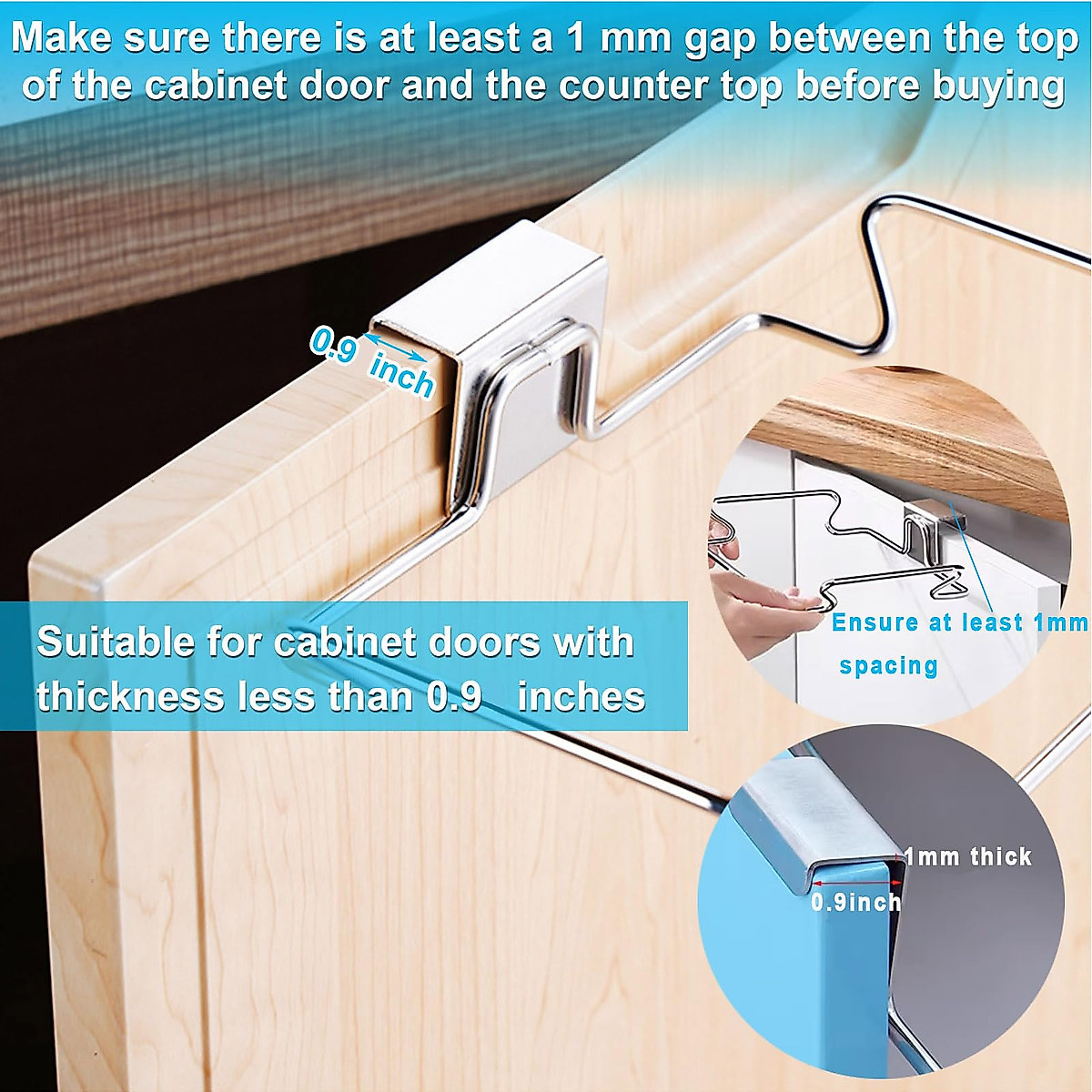 Make sure there is at least a 1 mm gap between the top of the cabinet door and the counter top before buying

0.9 inch

Ensure at least 1mm spacing

Suitable for cabinet doors with thickness less than 0.9 inches

1mm thick

0.9inch