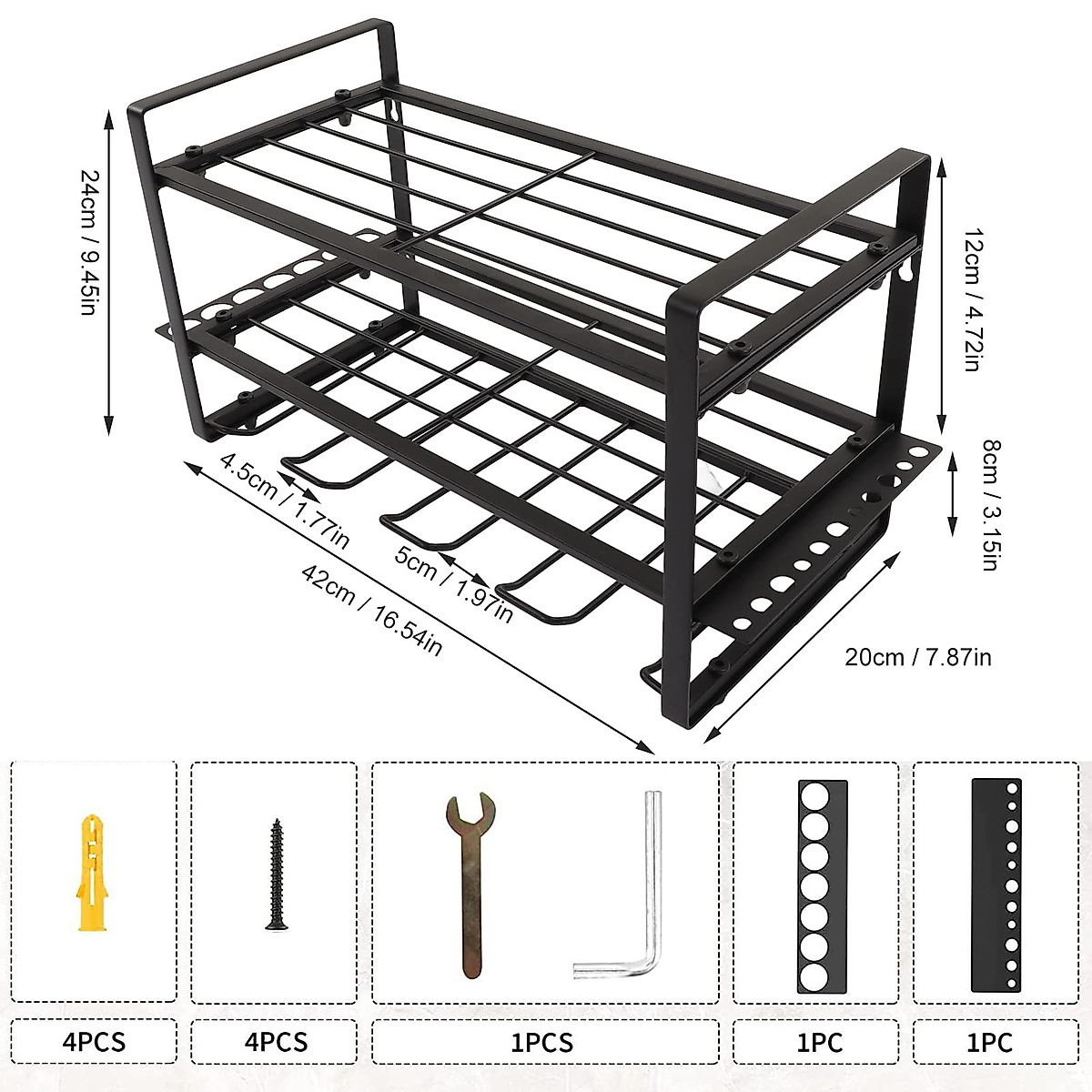 24cm / 9.45in

12cm / 4.72in

8cm / 3.15in

4.5cm / 1.77in

5cm / 1.97in

42cm / 16.54in

20cm / 7.87in

4PCS

4PCS

1PCS

1PC

1PC