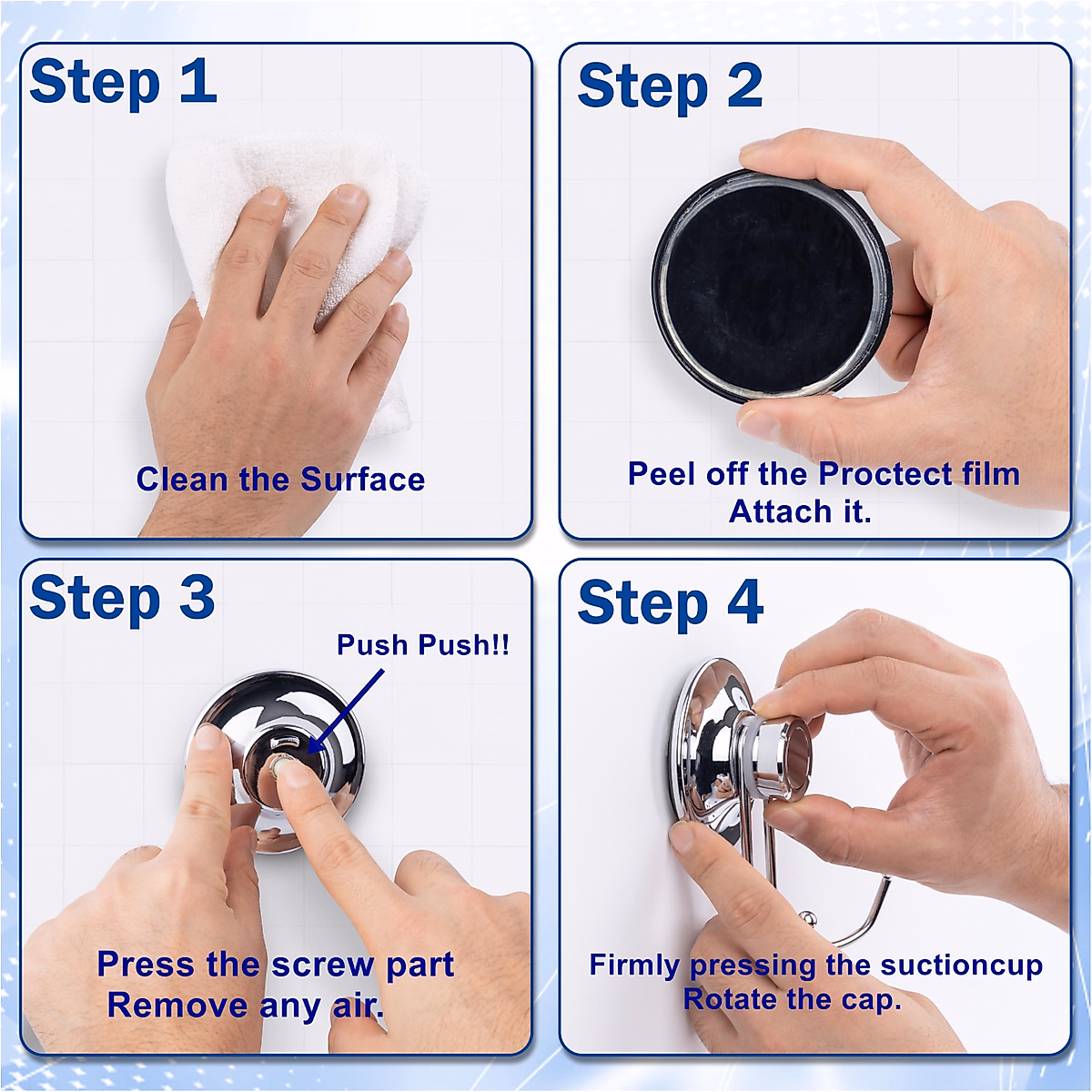 Step 1

Clean the Surface

Step 2

Peel off the Proctect film
Attach it.

Step 3

Push Push!!

Press the screw part
Remove any air.

Step 4

Firmly pressing the suctioncup
Rotate the cap.