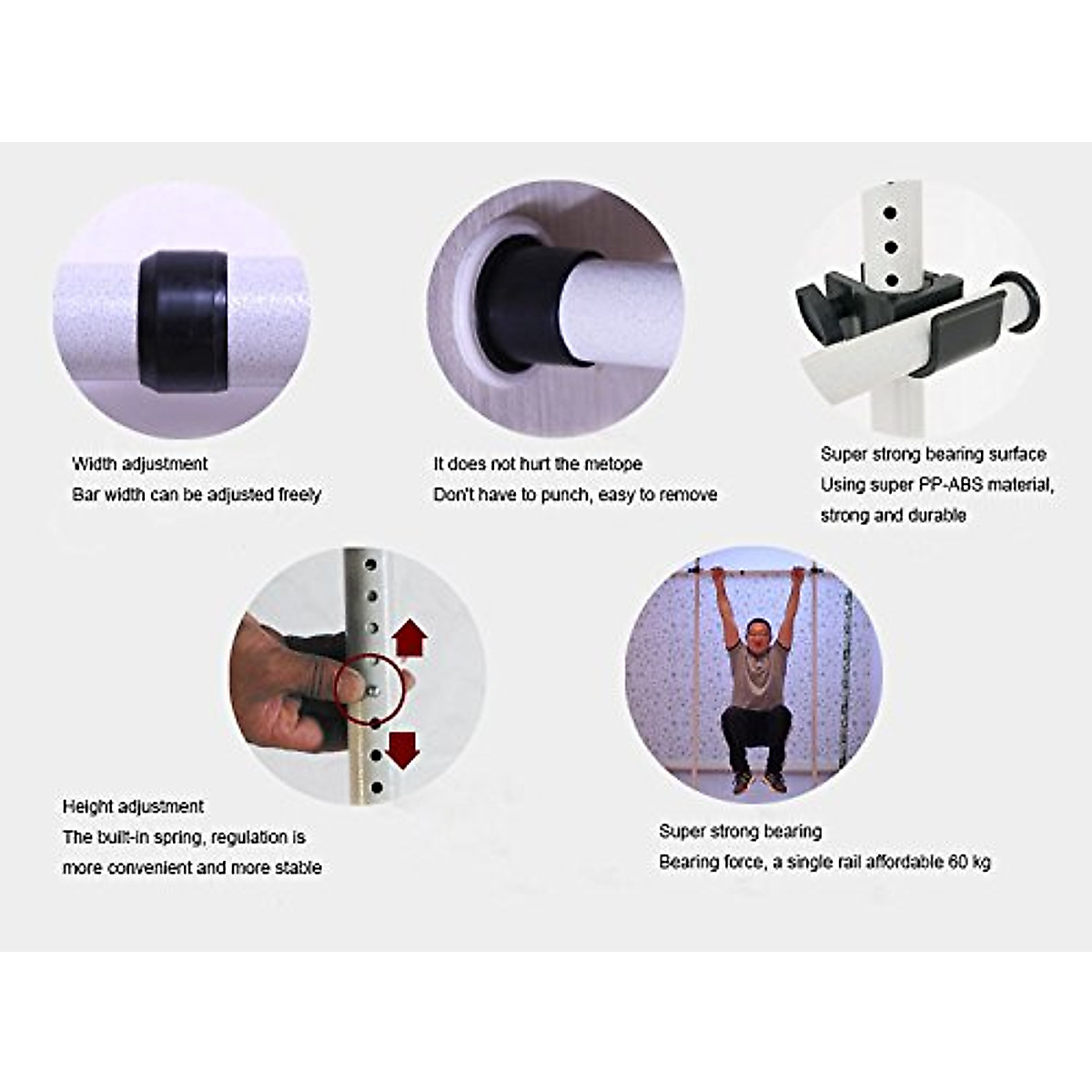 Width adjustment
Bar width can be adjusted freely

It does not hurt the metope
Don't have to punch, easy to remove

Super strong bearing surface
Using super PP-ABS material, strong and durable

Height adjustment
The built-in spring, regulation is more convenient and more stable

Super strong bearing
Bearing force, a single rail affordable 60 kg