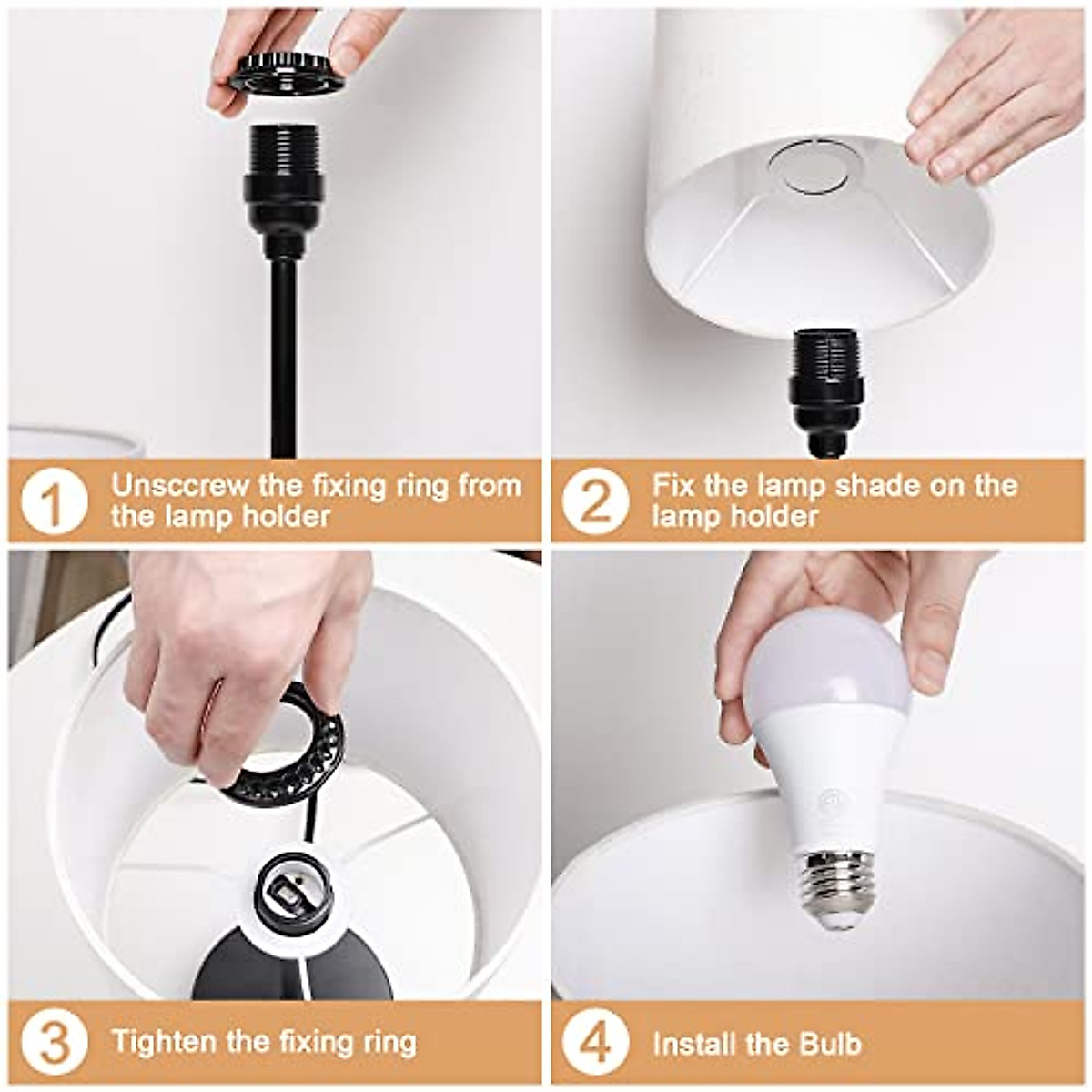 1 Unsccrew the fixing ring from the lamp holder

2 Fix the lamp shade on the lamp holder

3 Tighten the fixing ring

4 Install the Bulb