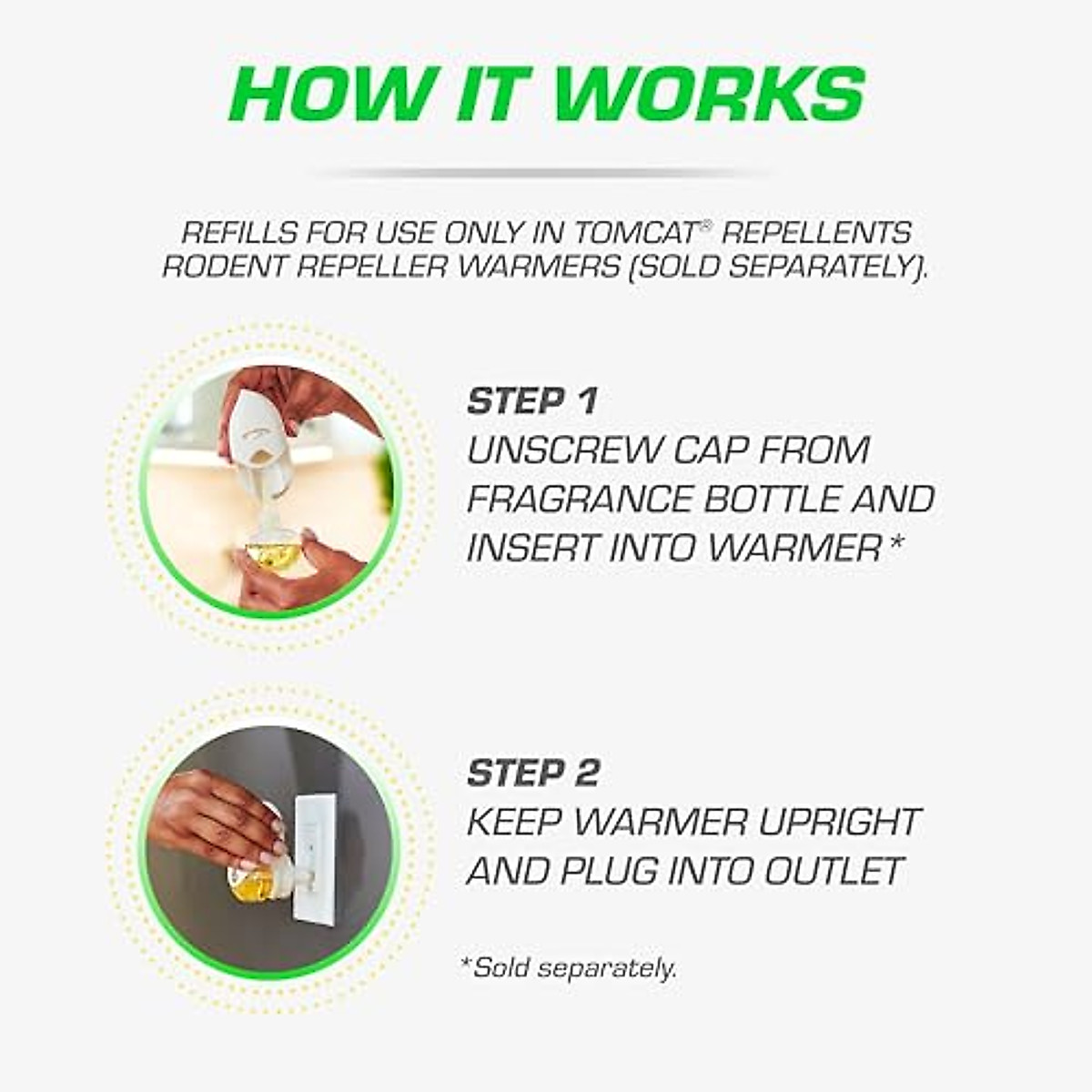 HOW IT WORKS

REFILLS FOR USE ONLY IN TOMCAT® REPELLENTS RODENT REPELLER WARMERS (SOLD SEPARATELY).

STEP 1
UNSCREW CAP FROM FRAGRANCE BOTTLE AND INSERT INTO WARMER*

STEP 2
KEEP WARMER UPRIGHT AND PLUG INTO OUTLET

*Sold separately.