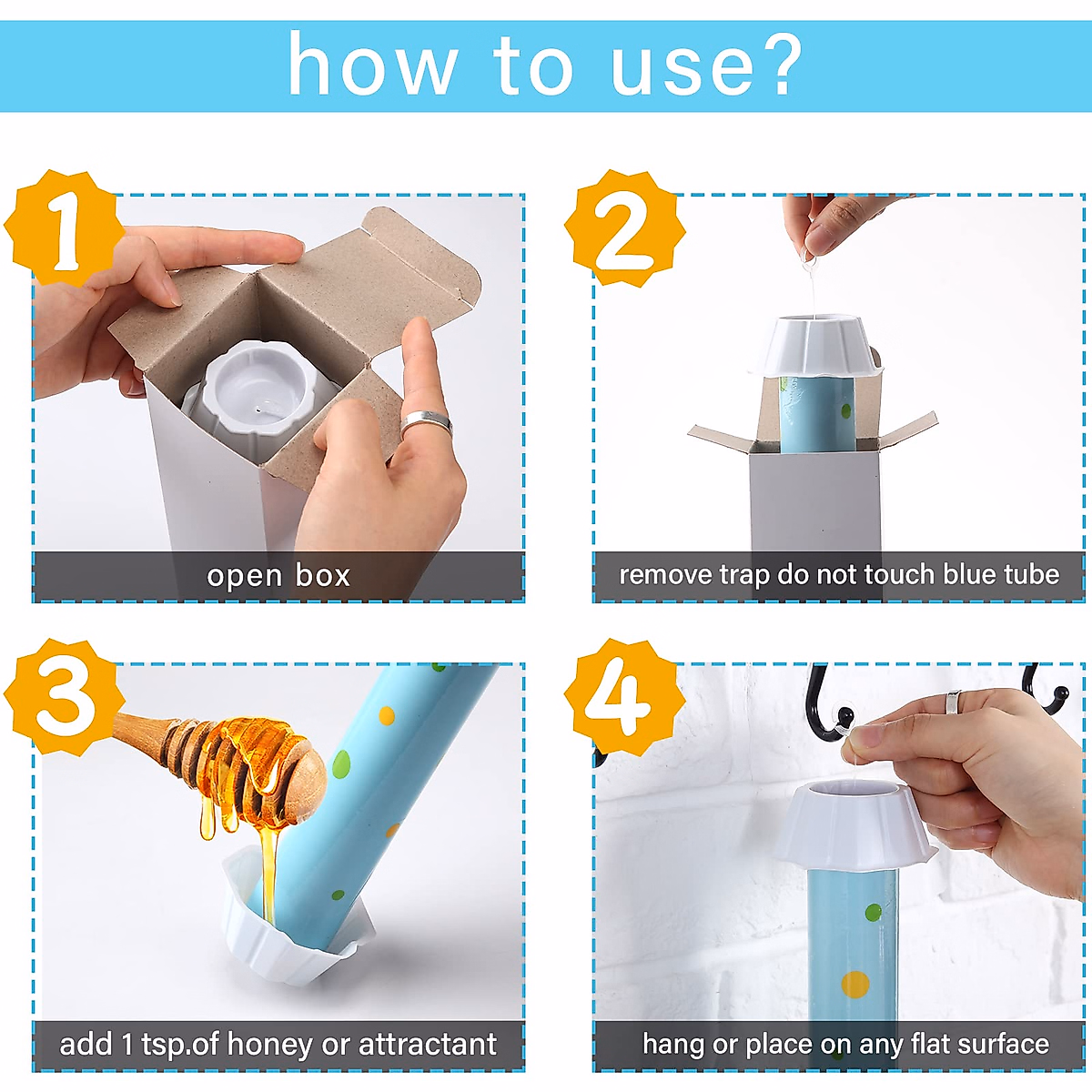 how to use?

1

open box

2

remove trap do not touch blue tube

3

add 1 tsp.of honey or attractant

4

hang or place on any flat surface