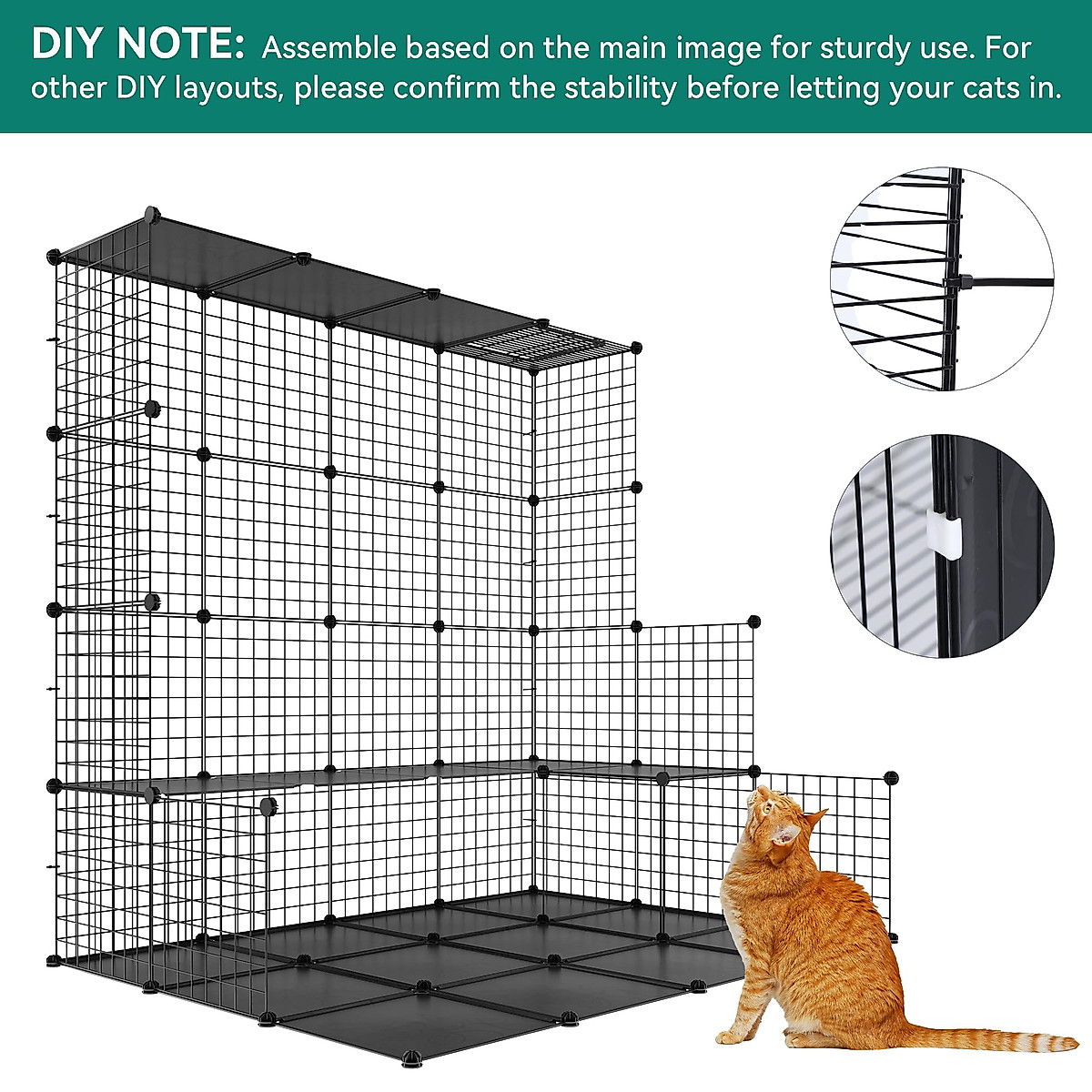 DIY NOTE: Assemble based on the main image for sturdy use. For other DIY layouts, please confirm the stability before letting your cats in.