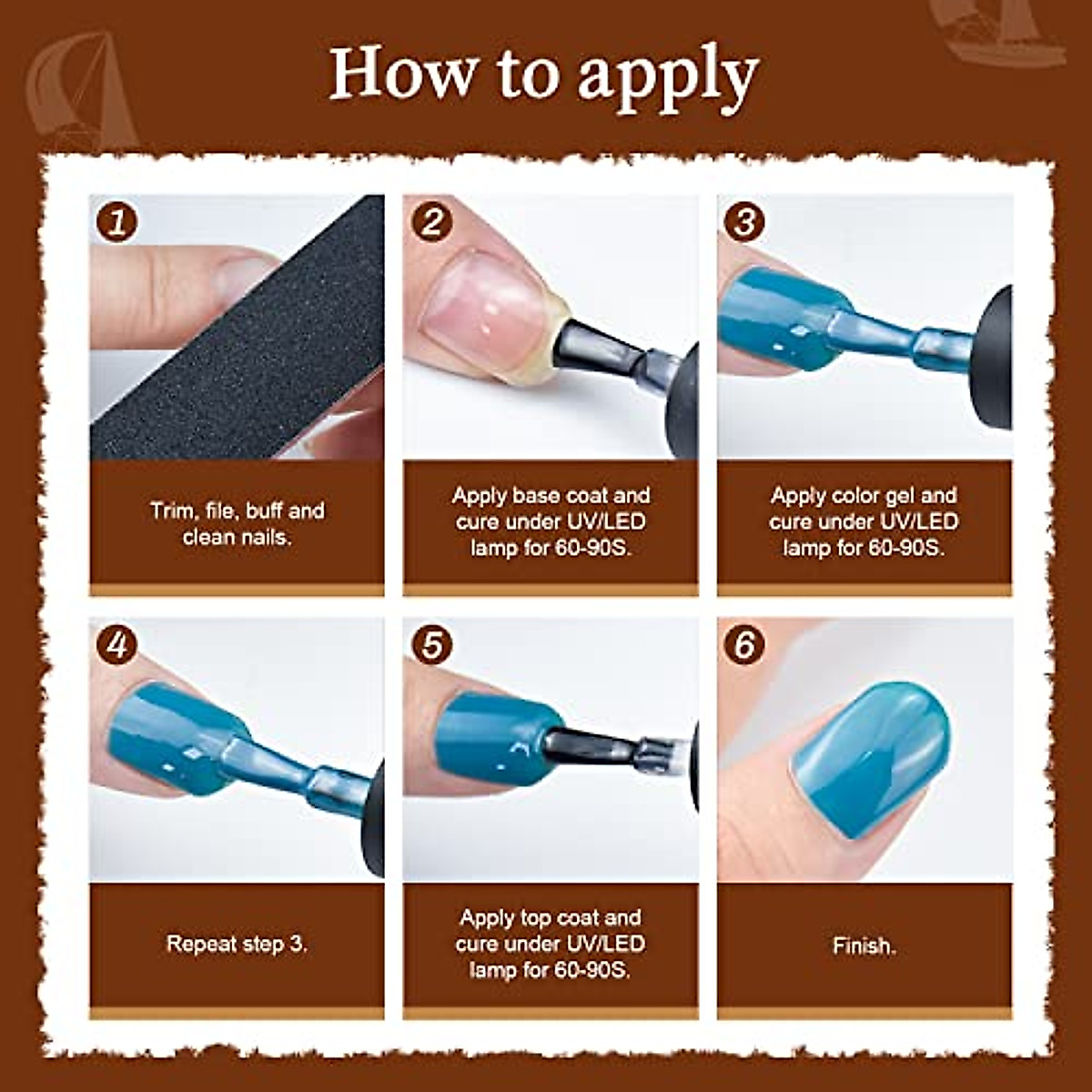 How to apply

1

Trim, file, buff and clean nails.

2

Apply base coat and cure under UV/LED lamp for 60-90S.

3

Apply color gel and cure under UV/LED lamp for 60-90S.

4

Repeat step 3.

5

Apply top coat and cure under UV/LED lamp for 60-90S.

6

Finish.