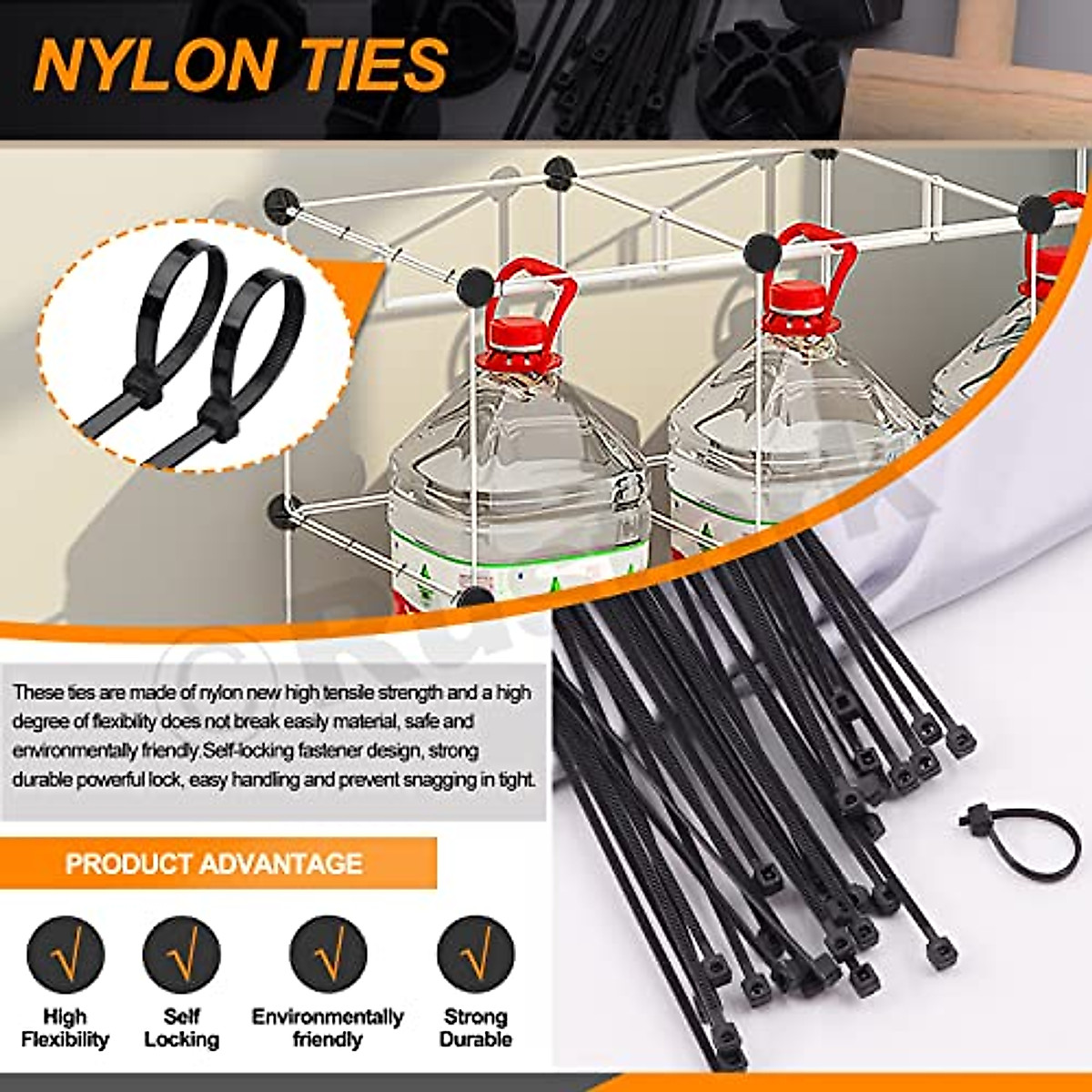 NYLON TIES

These ties are made of nylon new high tensile strength and a high degree of flexibility does not break easily material, safe and environmentally friendly.Self-locking fastener design, strong durable powerful lock, easy handling and prevent snagging in tight.

PRODUCT ADVANTAGE

√
High Flexibility

√
Self Locking

√
Environmentally friendly

√
Strong Durable