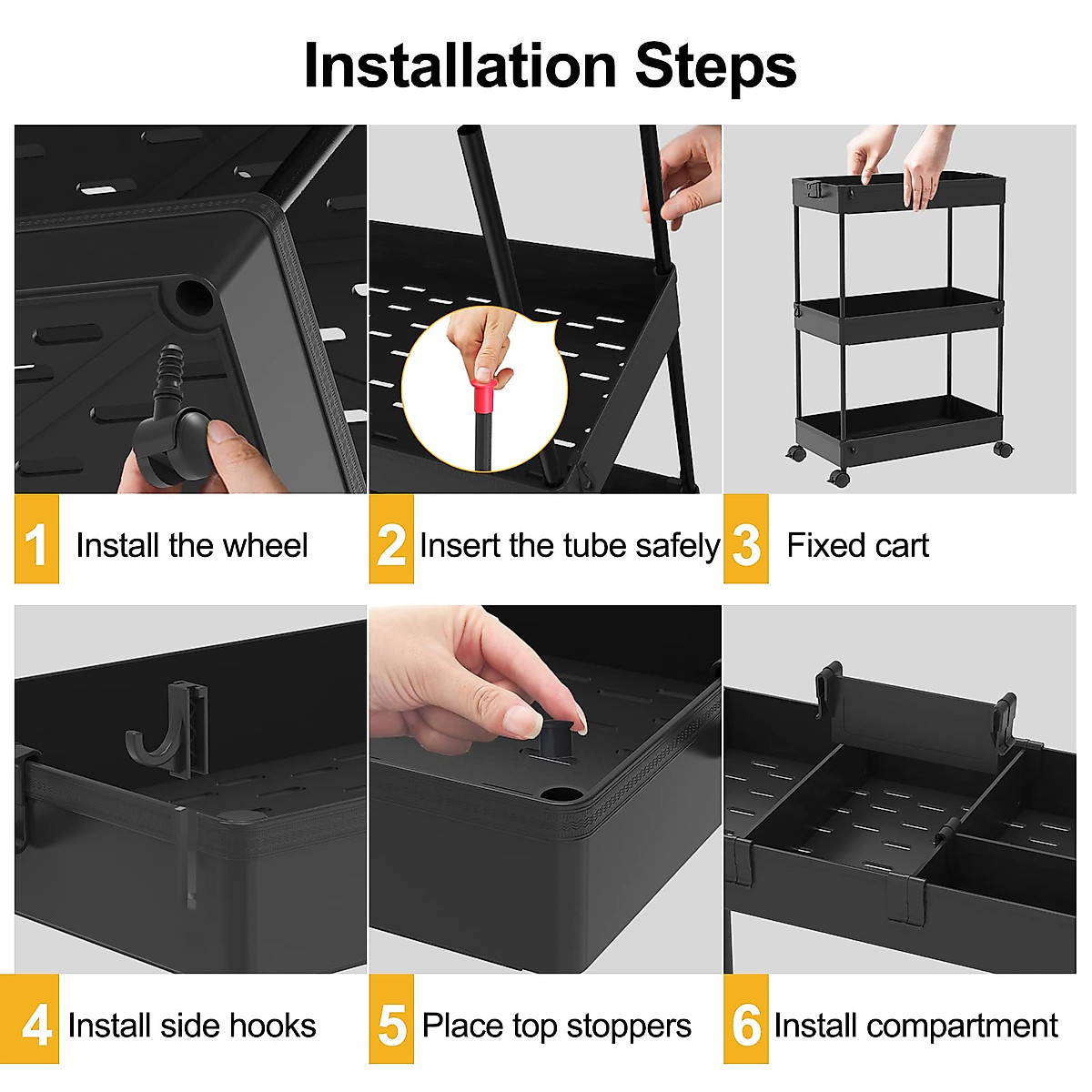 Installation Steps

1 Install the wheel

2 Insert the tube safely

3 Fixed cart

4 Install side hooks

5 Place top stoppers

6 Install compartment