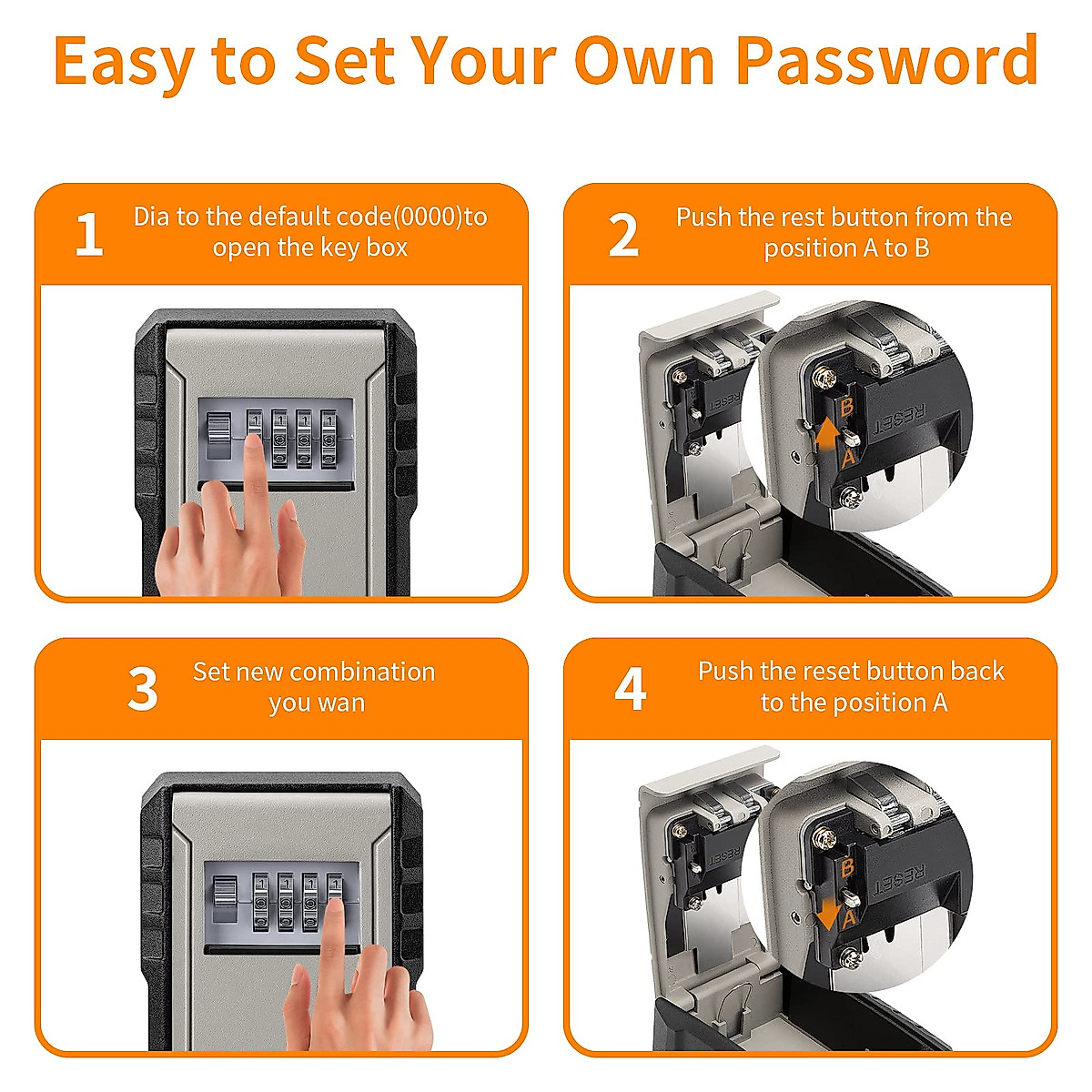 Easy to Set Your Own Password

1 Dia to the default code(0000)to open the key box

2 Push the rest button from the position A to B

RESET
B
A
RESET

3 Set new combination you wan

4 Push the reset button back to the position A

RESET
B
A
RESET