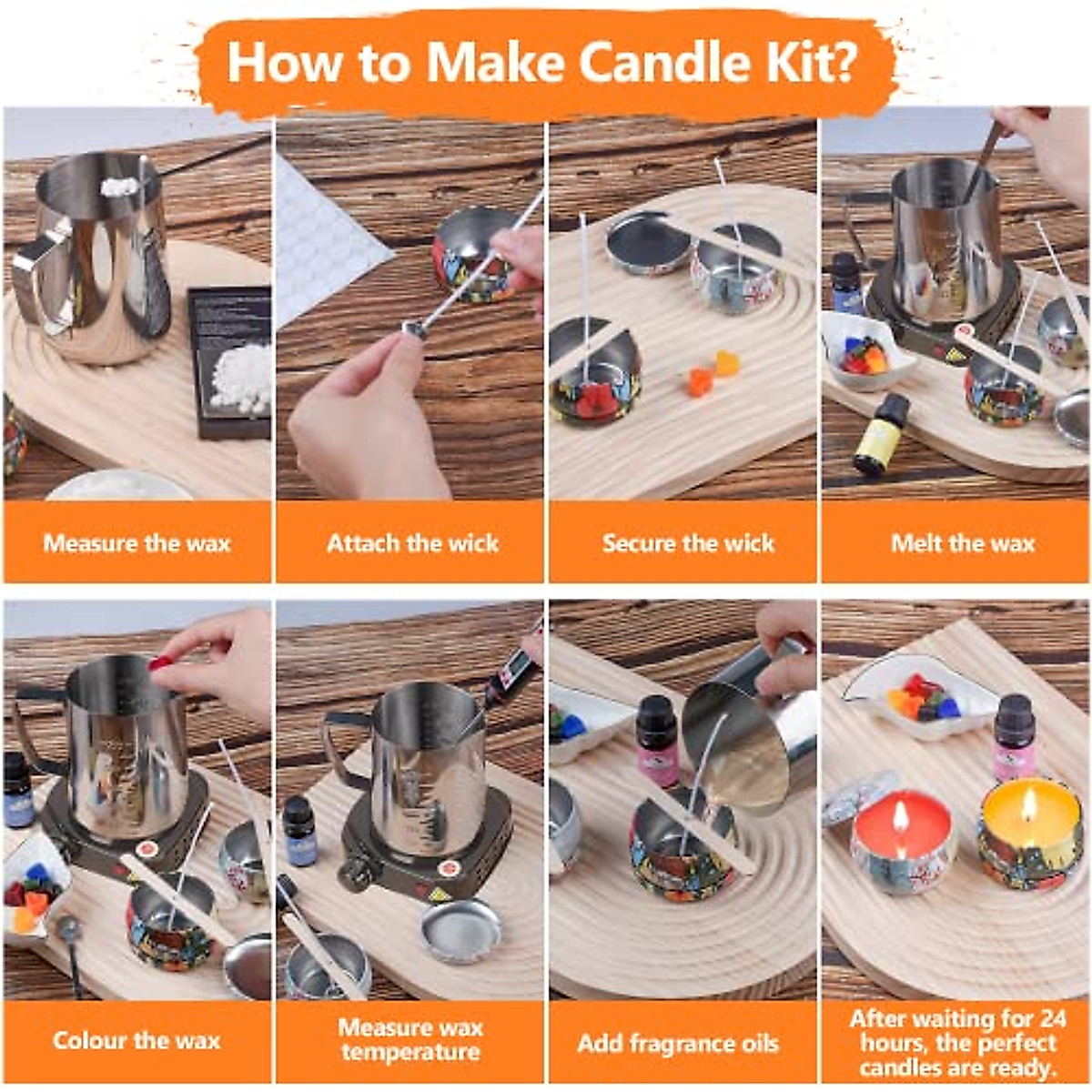 How to Make Candle Kit?

Measure the wax

Attach the wick

Secure the wick

Melt the wax

Colour the wax

Measure wax temperature

Add fragrance oils

After waiting for 24 hours, the perfect candles are ready.