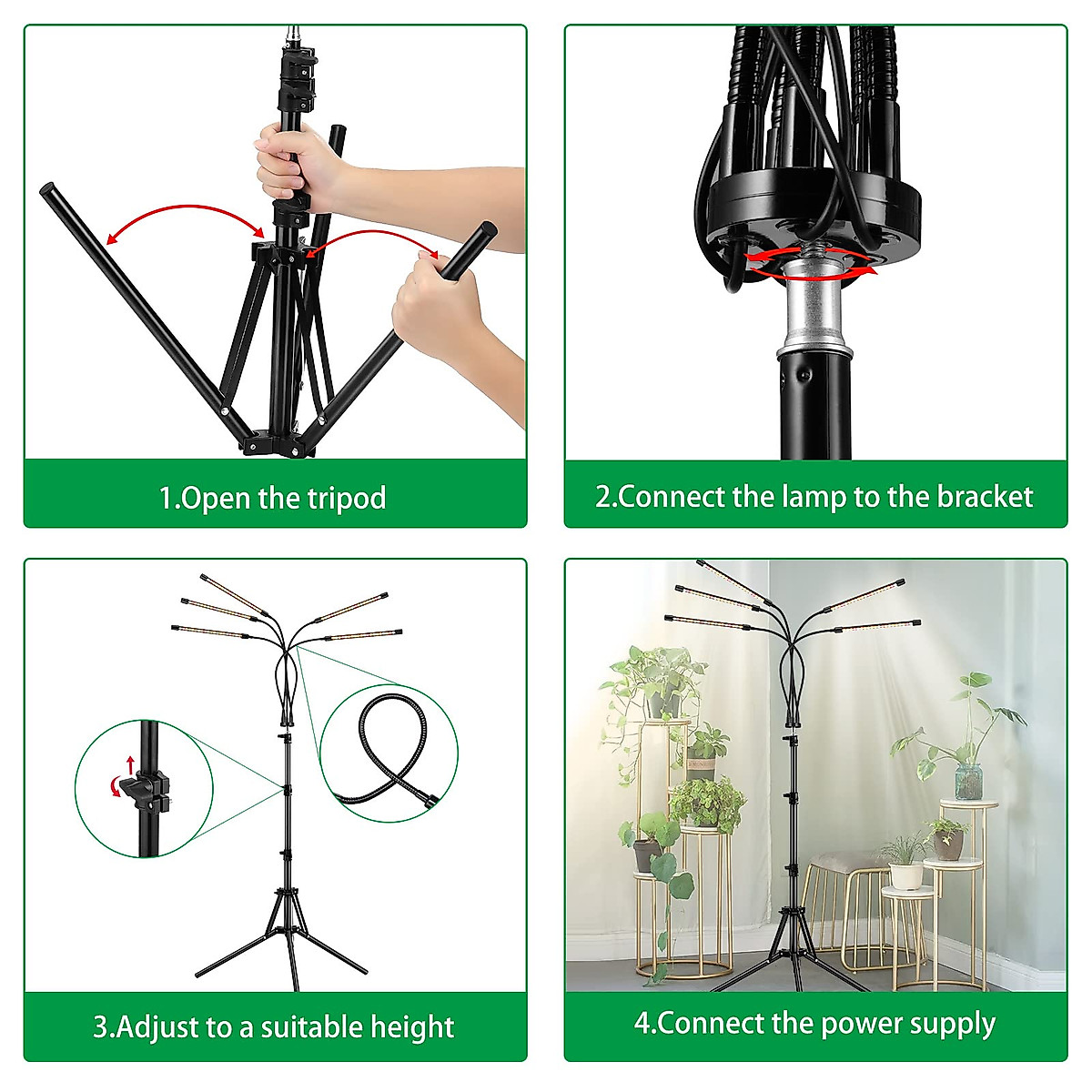 1.Open the tripod

2.Connect the lamp to the bracket

3.Adjust to a suitable height

4.Connect the power supply