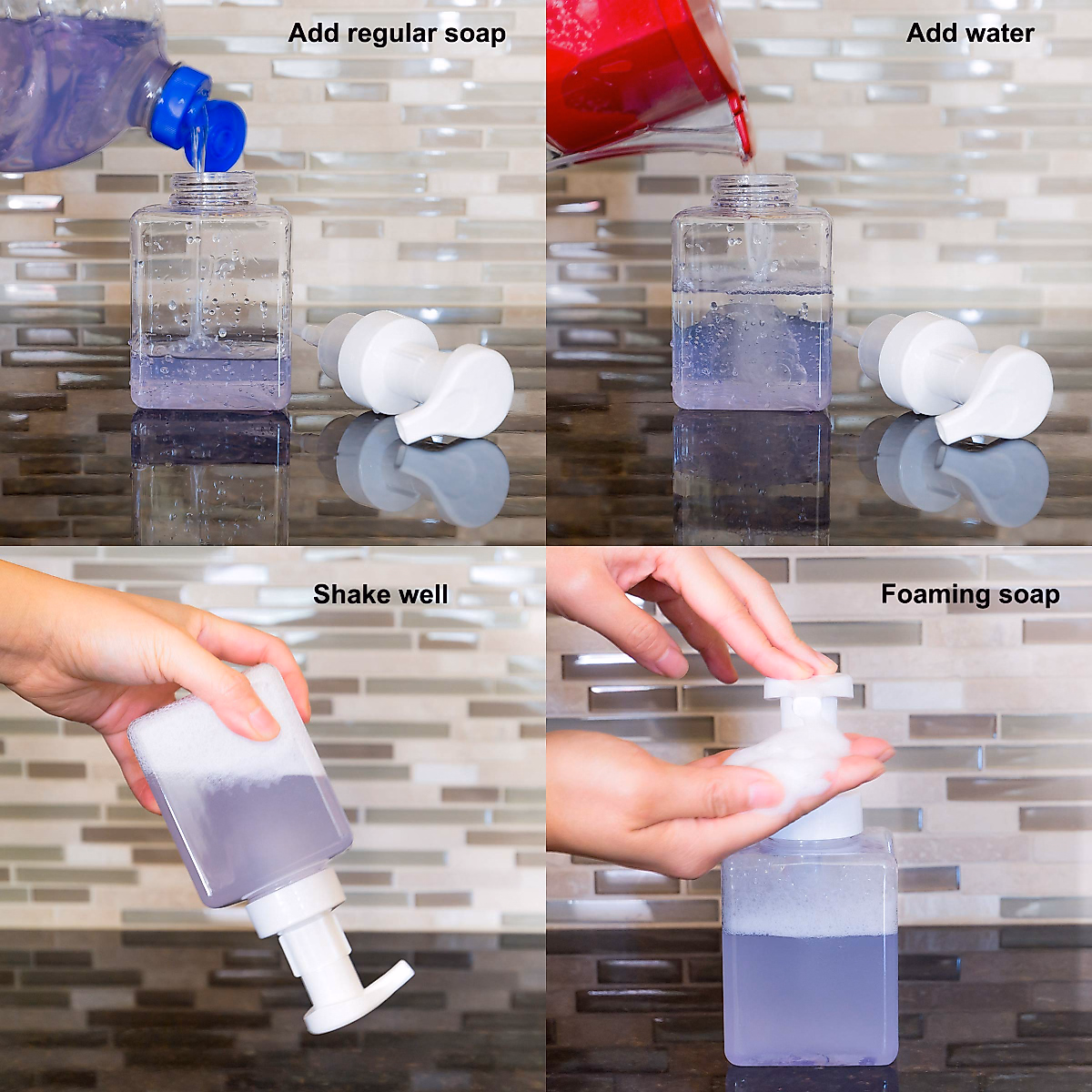 Add regular soap

Add water

Shake well

Foaming soap